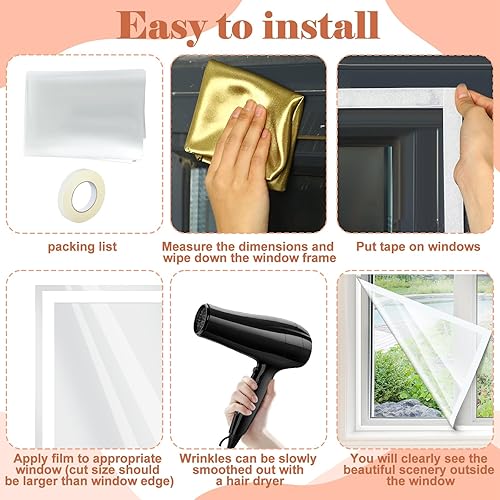 Easy to install

packing list

Measure the dimensions and wipe down the window frame

Put tape on windows

Apply film to appropriate window (cut size should be larger than window edge)

Wrinkles can be slowly smoothed out with a hair dryer

You will clearly see the beautiful scenery outside the window