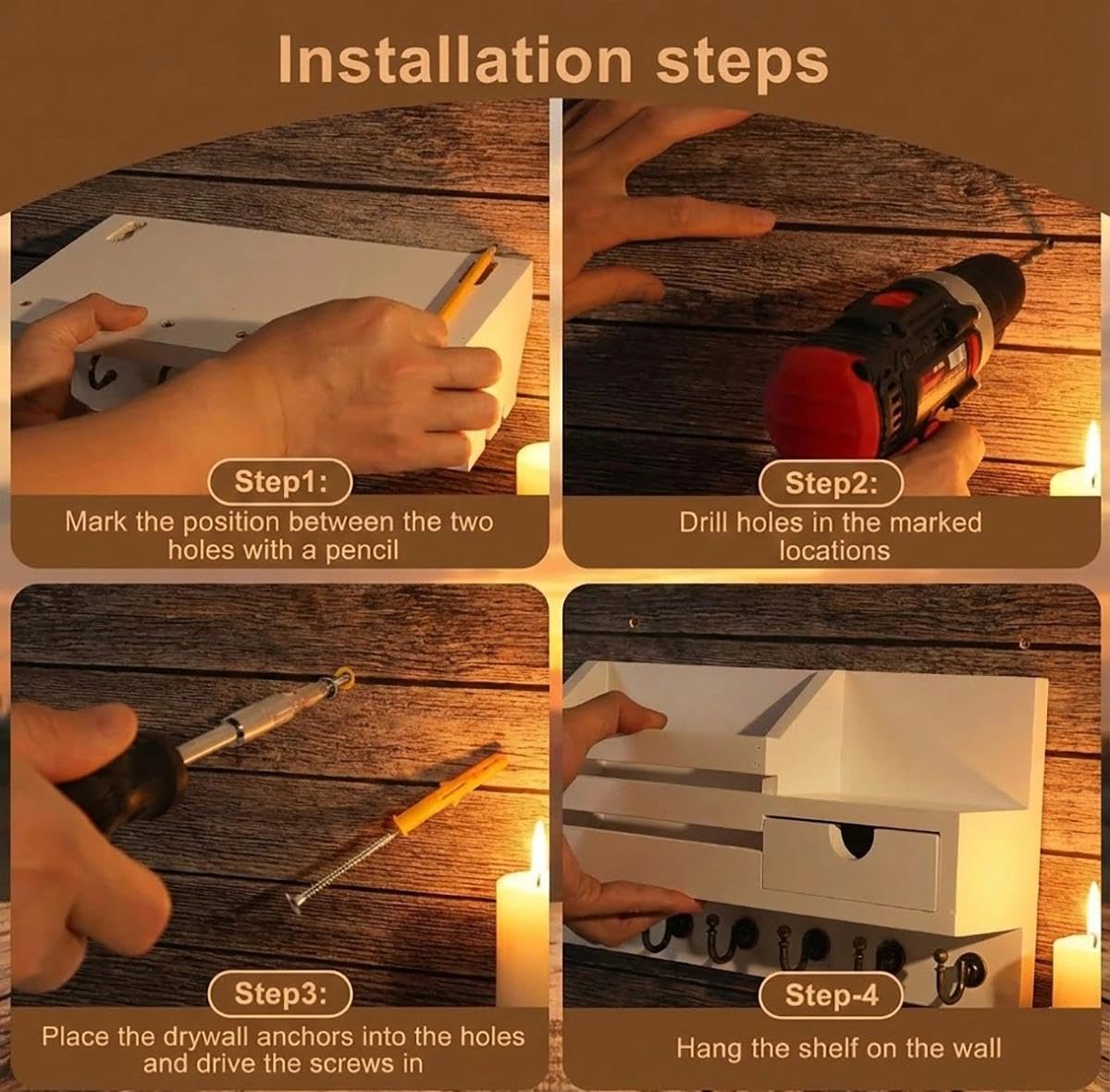 Installation steps

Step1:
Mark the position between the two holes with a pencil

Step2:
Drill holes in the marked locations

Step3:
Place the drywall anchors into the holes and drive the screws in

Step-4
Hang the shelf on the wall