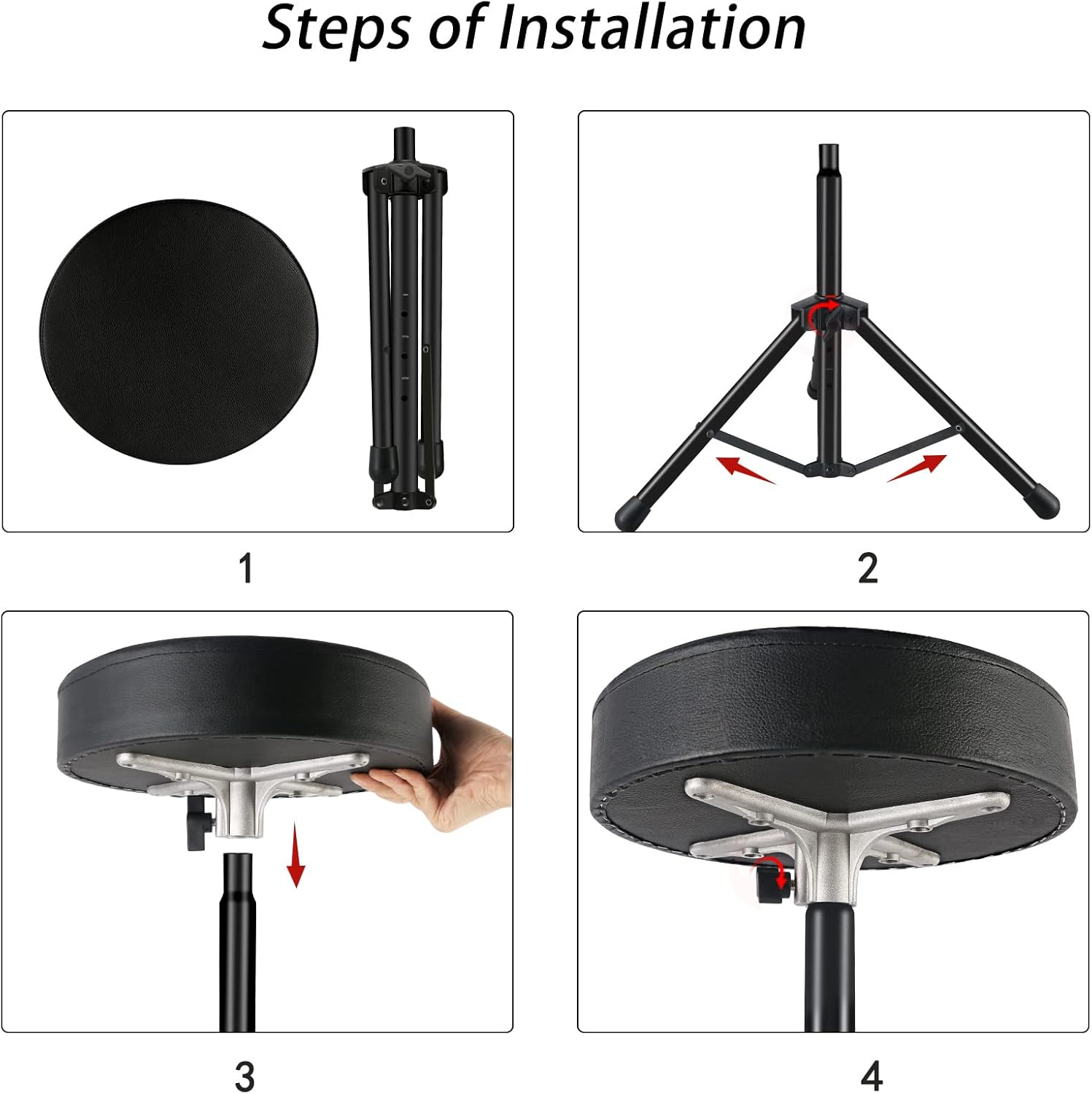 Steps of Installation

1

2

3

4