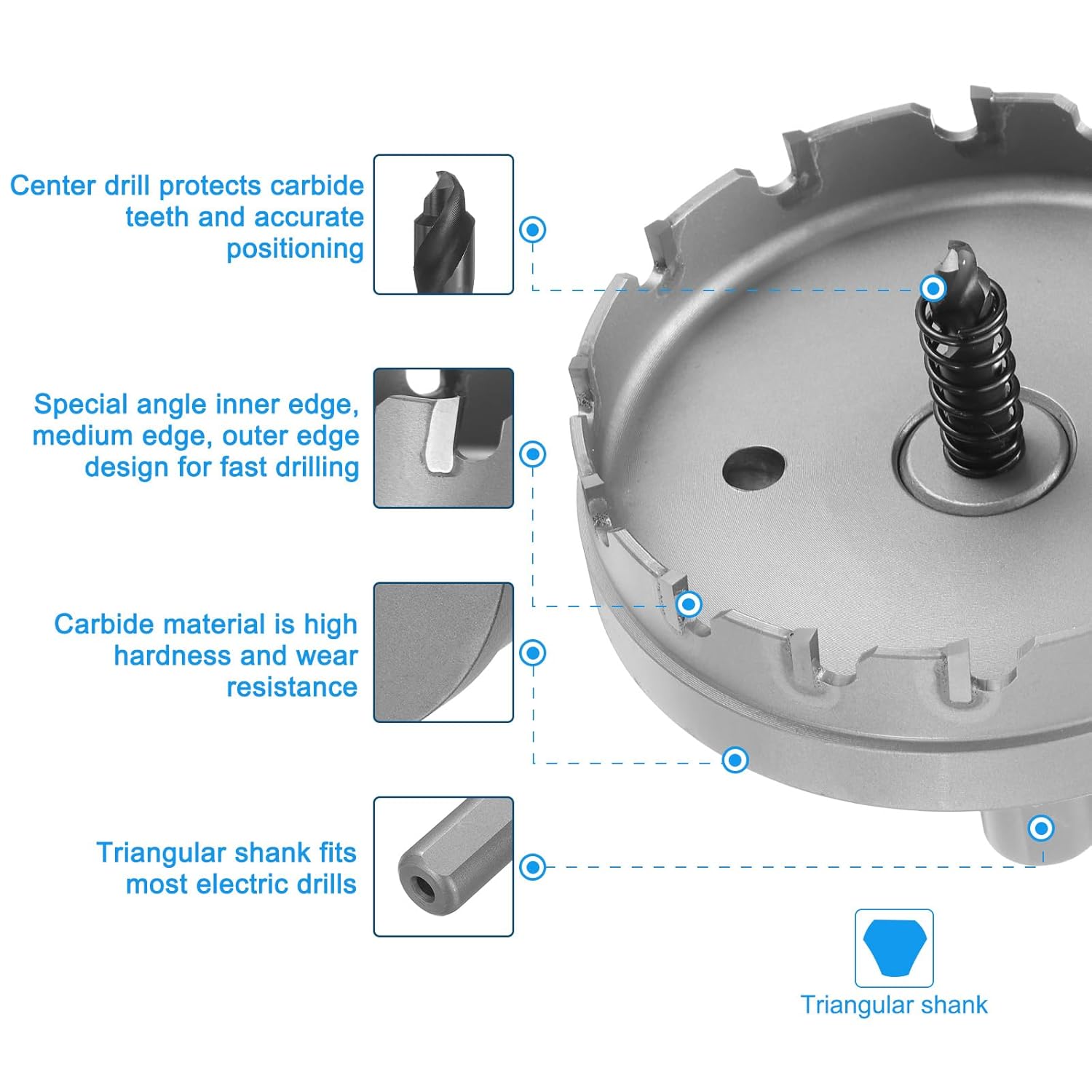 Center drill protects carbide teeth and accurate positioning

Special angle inner edge, medium edge, outer edge design for fast drilling

Carbide material is high hardness and wear resistance

Triangular shank fits most electric drills

Triangular shank