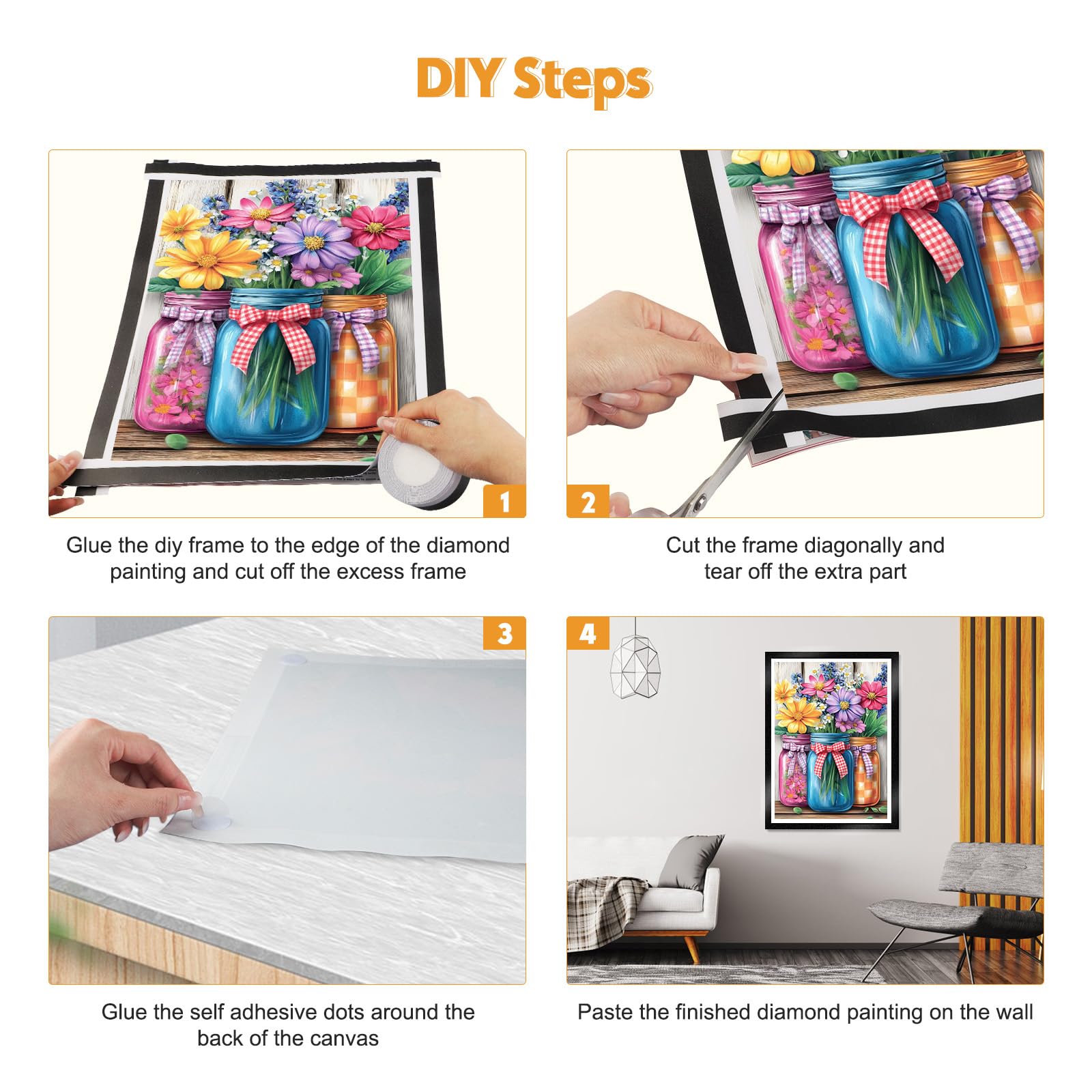 DIY Steps

1

Glue the diy frame to the edge of the diamond painting and cut off the excess frame

2

Cut the frame diagonally and tear off the extra part

3

Glue the self adhesive dots around the back of the canvas

4

Paste the finished diamond painting on the wall