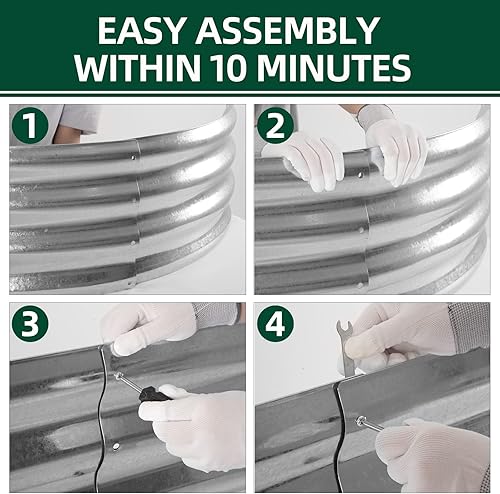 EASY ASSEMBLY
WITHIN 10 MINUTES

1

2

3

4