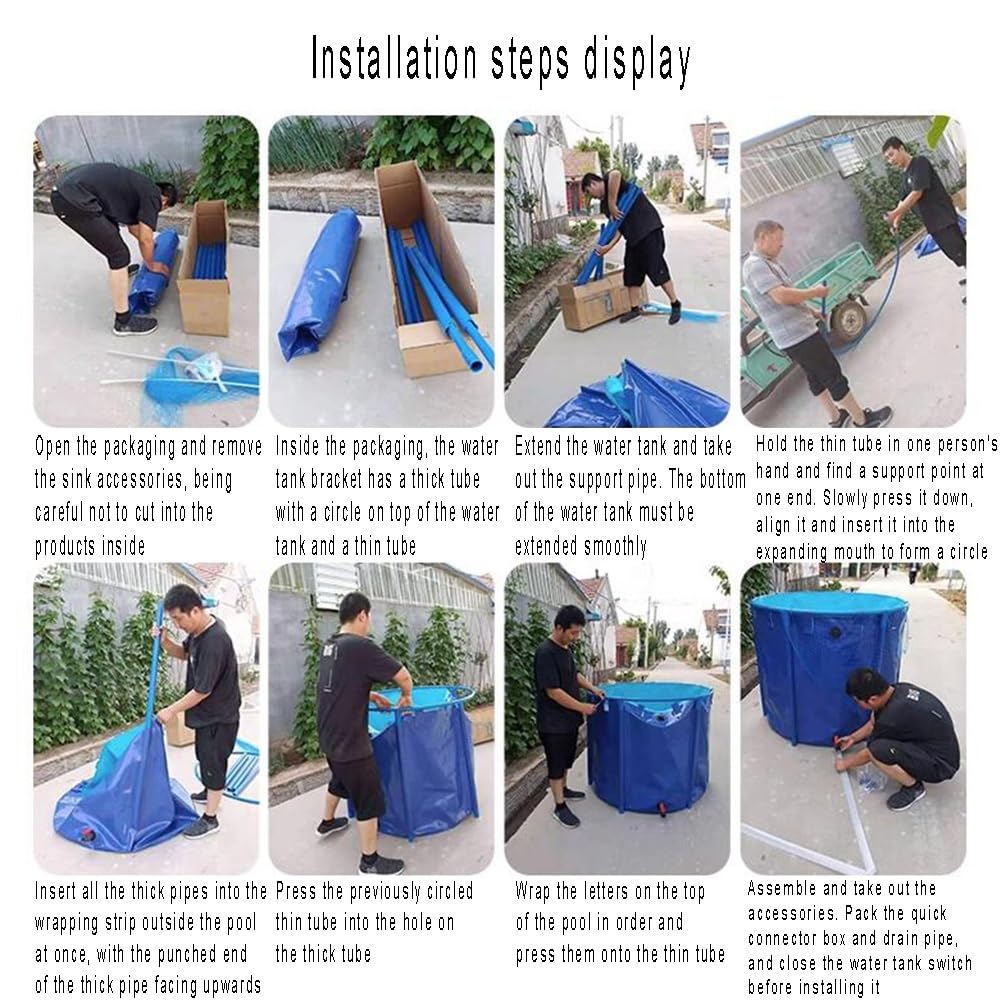 Installation steps display

Open the packaging and remove the sink accessories, being careful not to cut into the products inside

Inside the packaging, the water tank bracket has a thick tube with a circle on top of the water tank and a thin tube

Extend the water tank and take out the support pipe. The bottom of the water tank must be extended smoothly

Hold the thin tube in one person's hand and find a support point at one end. Slowly press it down, align it and insert it into the expanding mouth to form a circle

Insert all the thick pipes into the wrapping strip outside the pool at once, with the punched end of the thick pipe facing upwards

Press the previously circled thin tube into the hole on the thick tube

Wrap the letters on the top of the pool in order and press them onto the thin tube

Assemble and take out the accessories. Pack the quick connector box and drain pipe, and close the water tank switch before installing it