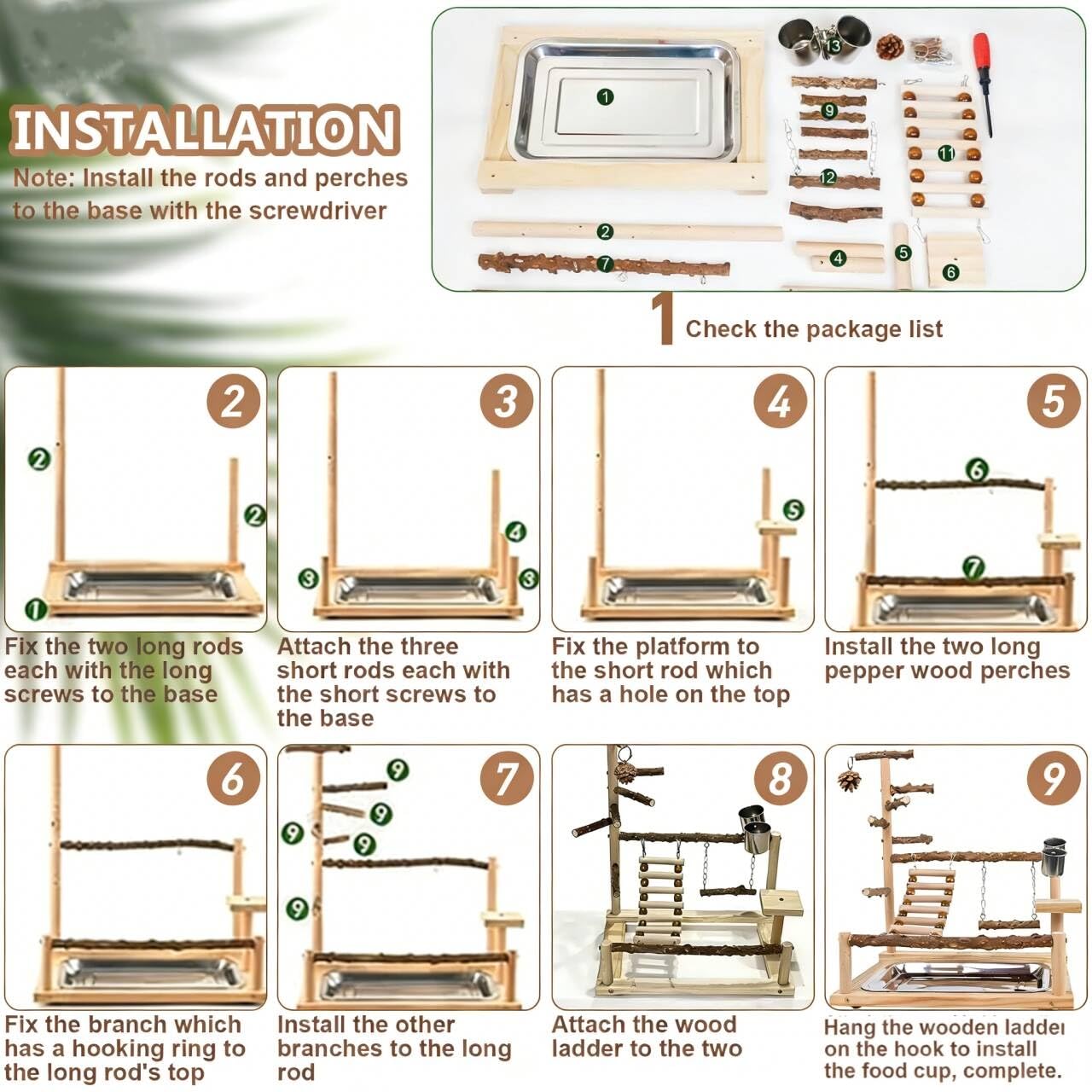 INSTALLATION
Note: Install the rods and perches to the base with the screwdriver

1 13 9 11 12 2 7 4 5 6

1 Check the package list

2
2
2
1
Fix the two long rods each with the long screws to the base

3
4
3
3
Attach the three short rods each with the short screws to the base

4
5
Fix the platform to the short rod which has a hole on the top

5
6
7
Install the two long pepper wood perches

6
Fix the branch which has a hooking ring to the long rod's top

7
9
9
9
9
9
Install the other branches to the long rod

8
Attach the wood ladder to the two

9
Hang the wooden ladder on the hook to install the food cup, complete.