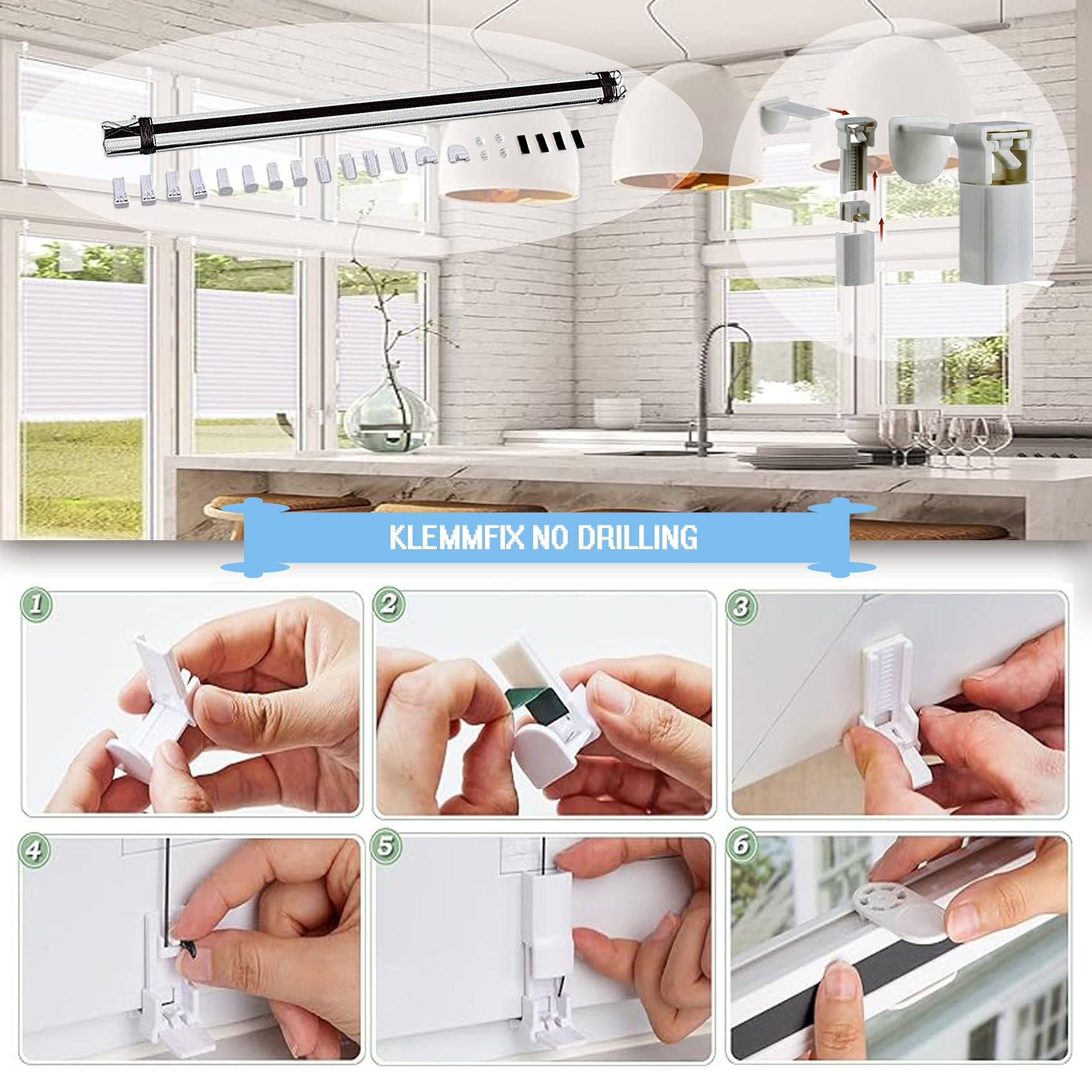 KLEMMFIX NO DRILLING

1

2

3

4

5

6