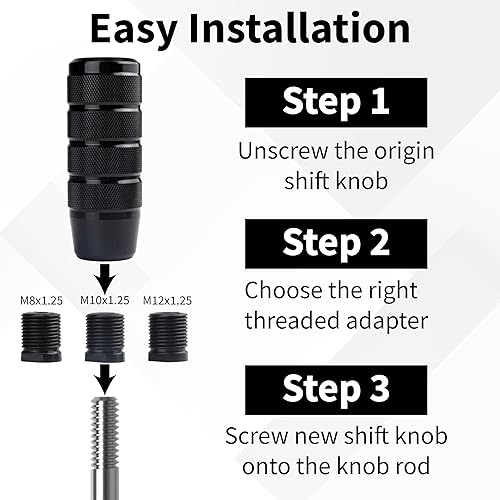 Easy Installation

M8x1.25 M10x1.25 M12x1.25

Step 1

Unscrew the origin shift knob

Step 2

Choose the right threaded adapter

Step 3

Screw new shift knob onto the knob rod