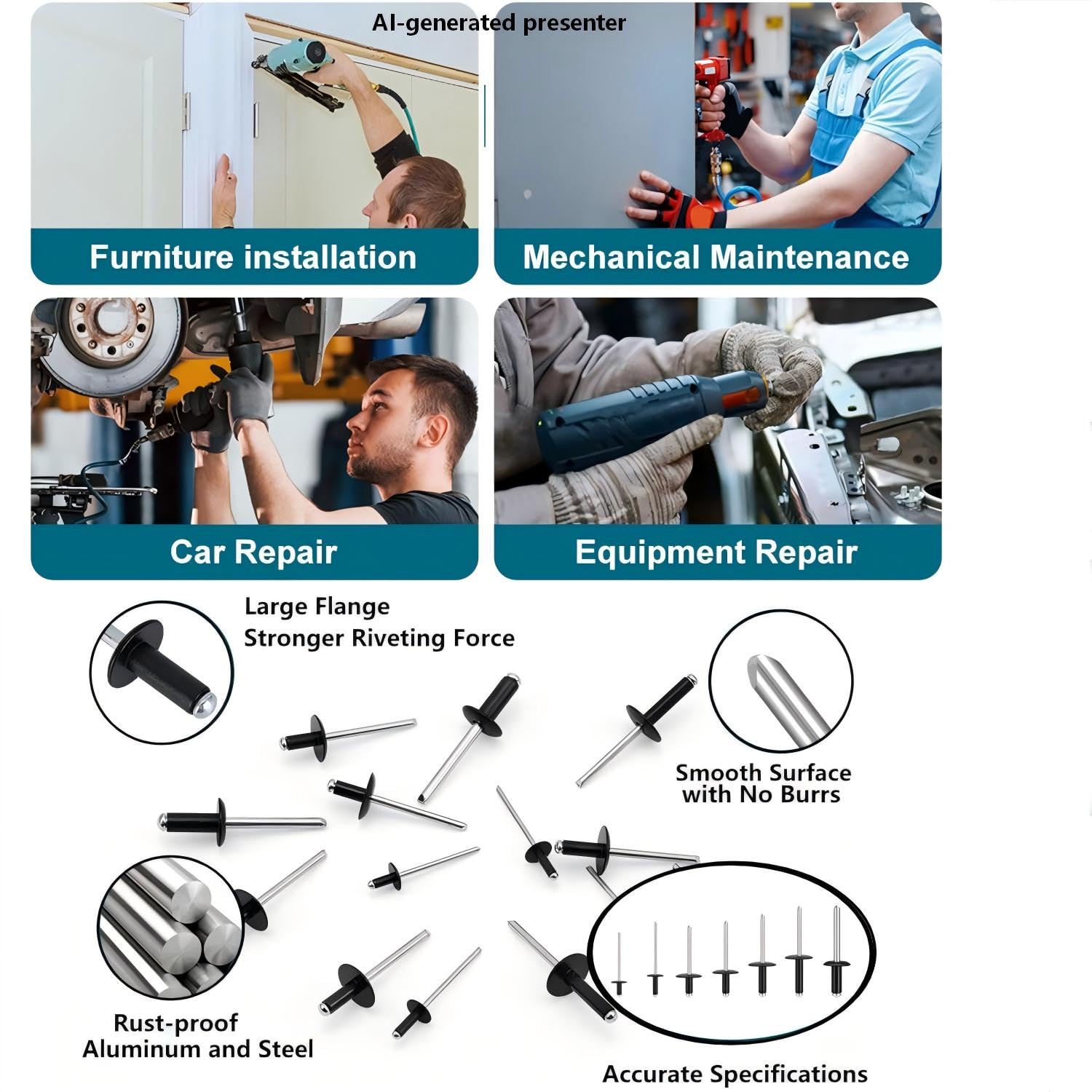 AI-generated presenter

Furniture installation

Mechanical Maintenance

Car Repair

Equipment Repair

Large Flange
Stronger Riveting Force

Smooth Surface
with No Burrs

Rust-proof
Aluminum and Steel

Accurate Specifications