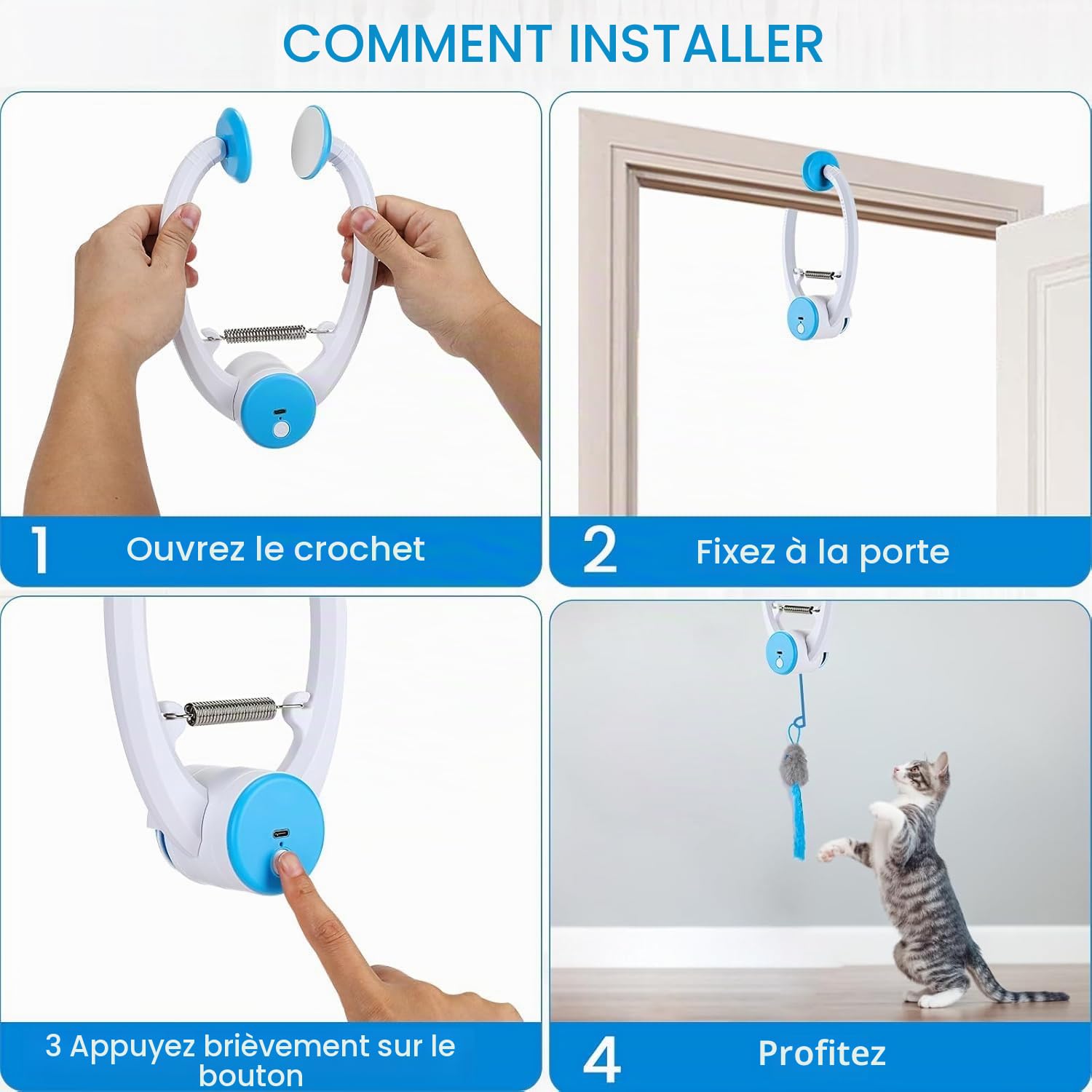 COMMENT INSTALLER

1 Ouvrez le crochet

2 Fixez à la porte

3 Appuyez brièvement sur le bouton

4 Profitez