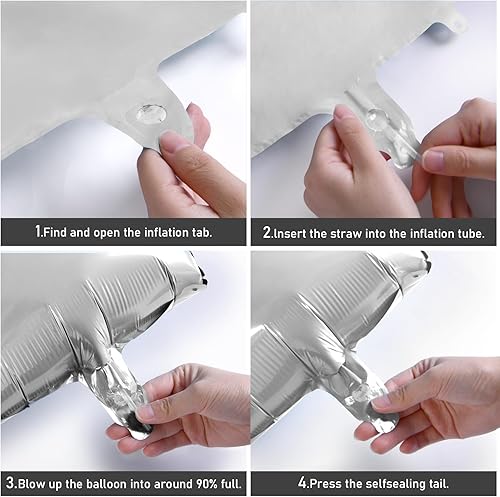 1.Find and open the inflation tab.

2.Insert the straw into the inflation tube.

3.Blow up the balloon into around 90% full.

4.Press the selfsealing tail.