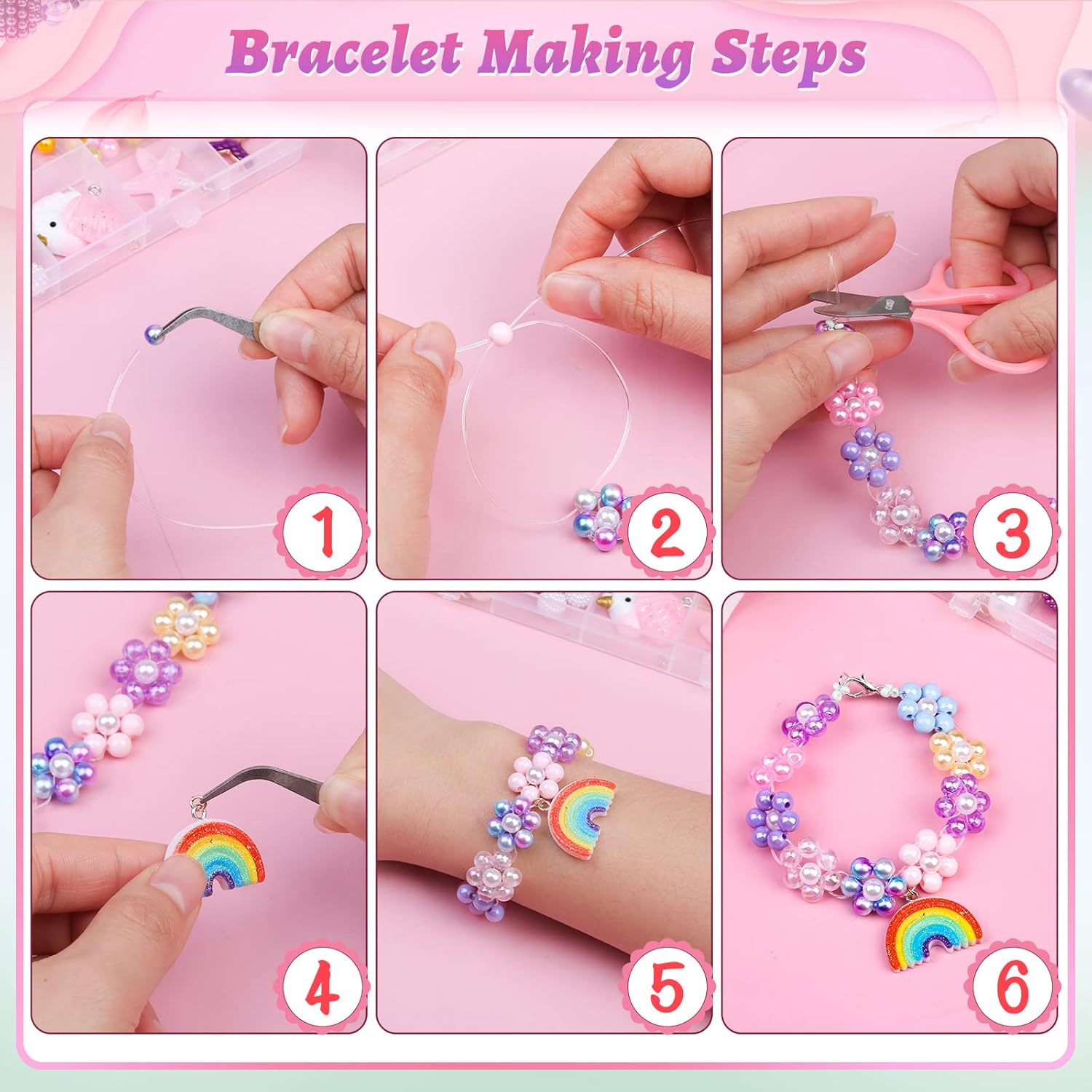 Bracelet Making Steps

1

2

3

4

5

6