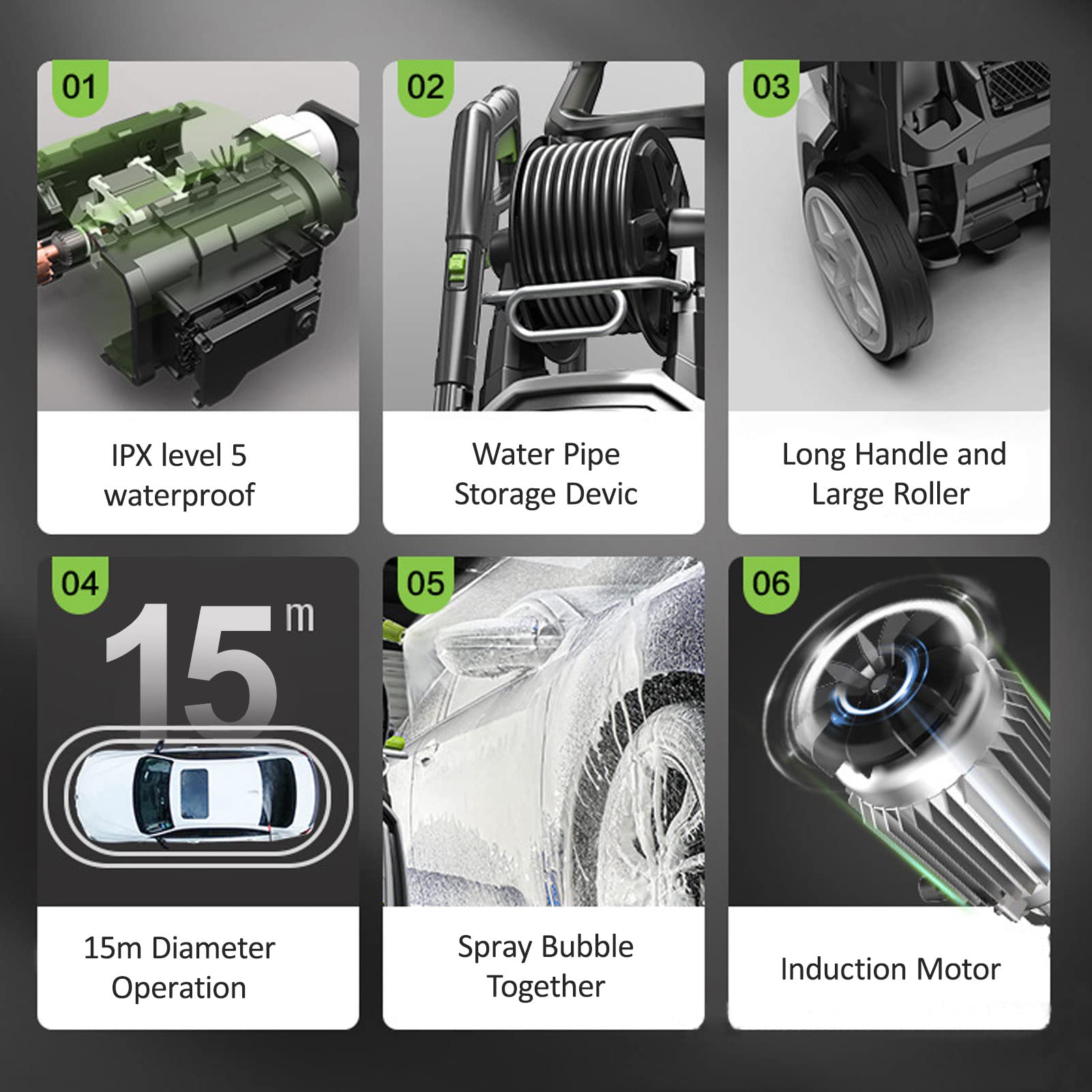 01

IPX level 5 waterproof

02

Water Pipe Storage Devic

03

Long Handle and Large Roller

04

15 m

15m Diameter Operation

05

Spray Bubble Together

06

Induction Motor