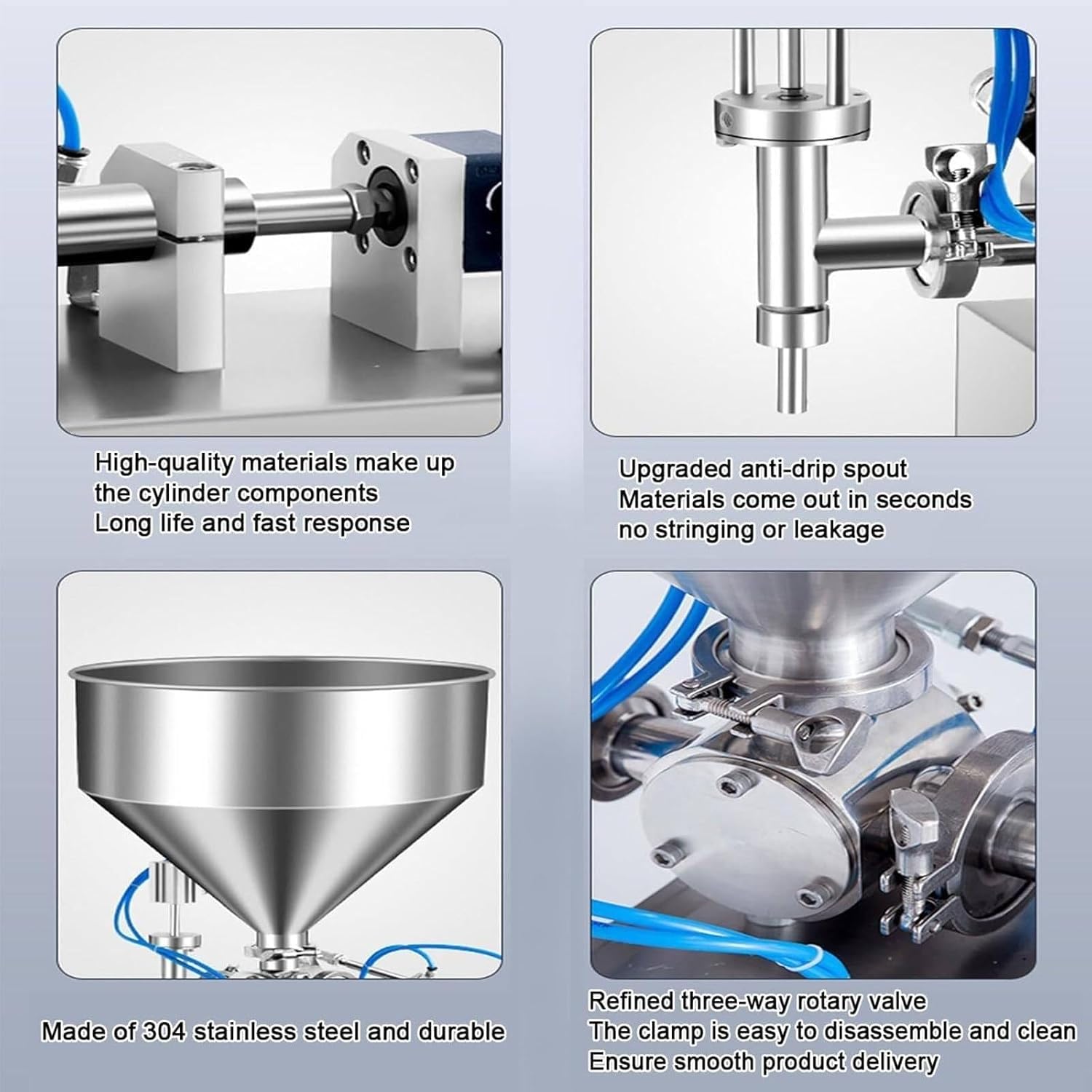 High-quality materials make up the cylinder components
Long life and fast response

Upgraded anti-drip spout
Materials come out in seconds
no stringing or leakage

Made of 304 stainless steel and durable

Refined three-way rotary valve
The clamp is easy to disassemble and clean
Ensure smooth product delivery