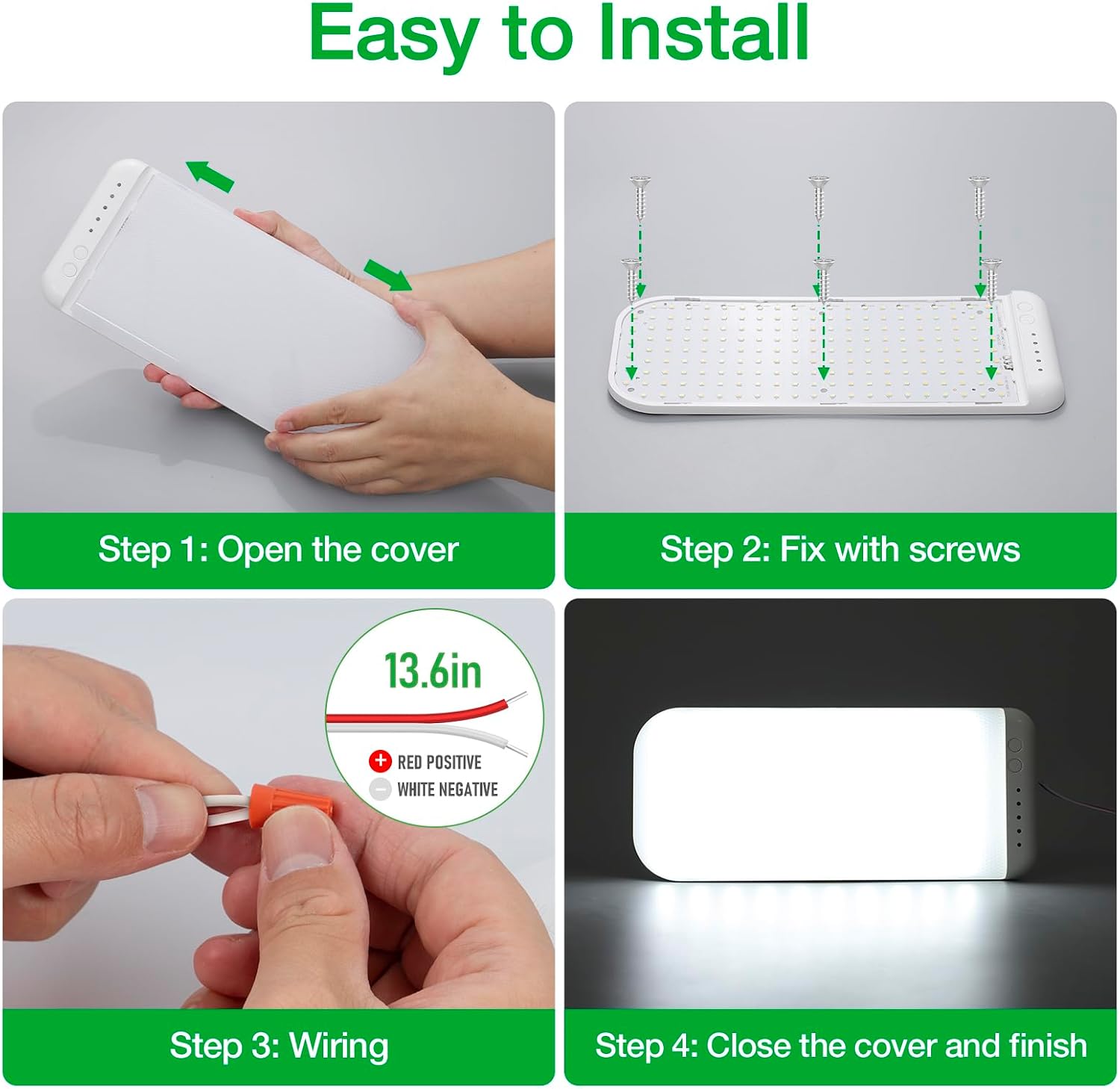 Easy to Install

Step 1: Open the cover

Step 2: Fix with screws

13.6in

RED POSITIVE

WHITE NEGATIVE

Step 3: Wiring

Step 4: Close the cover and finish