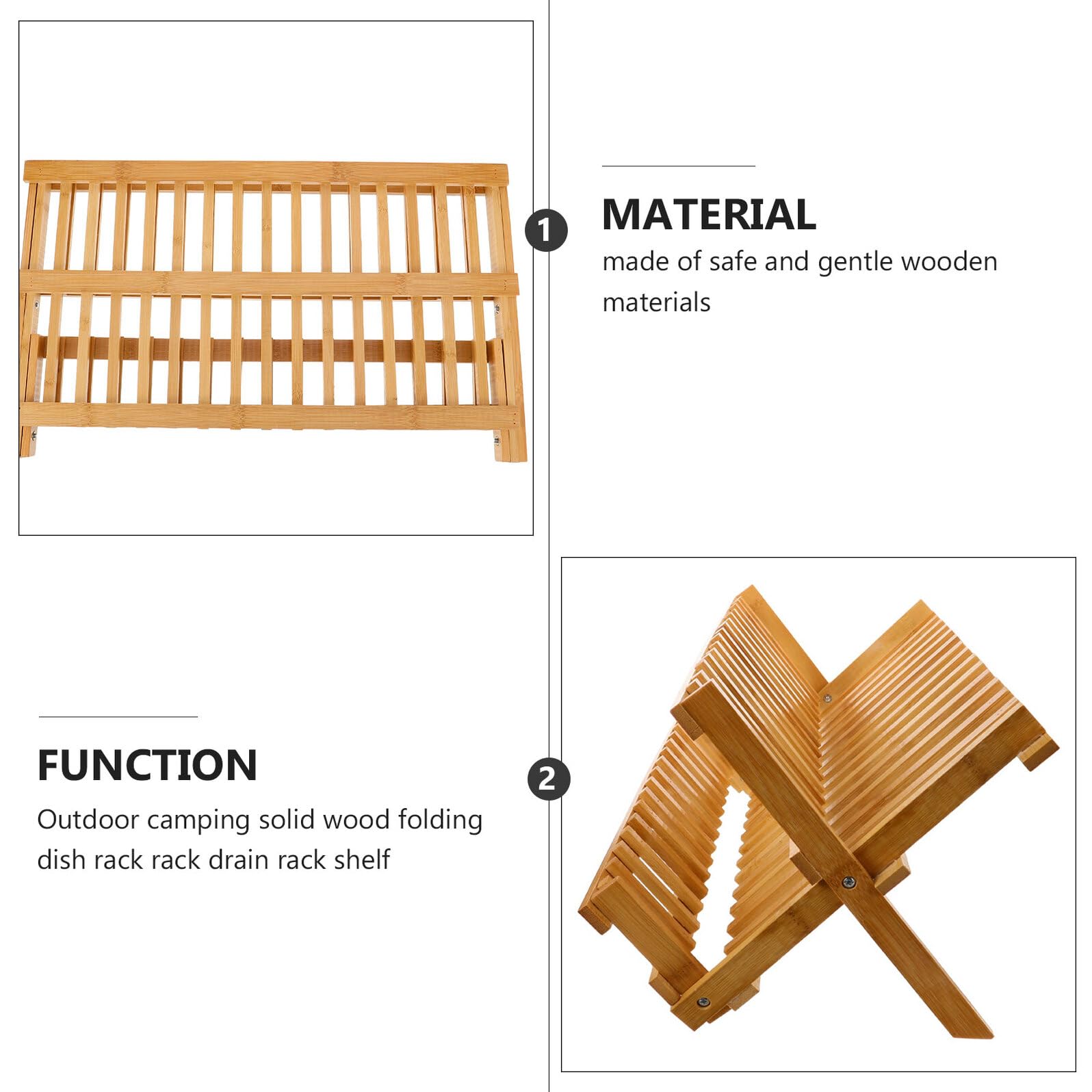 1

MATERIAL

made of safe and gentle wooden materials

FUNCTION

Outdoor camping solid wood folding dish rack rack drain rack shelf

2