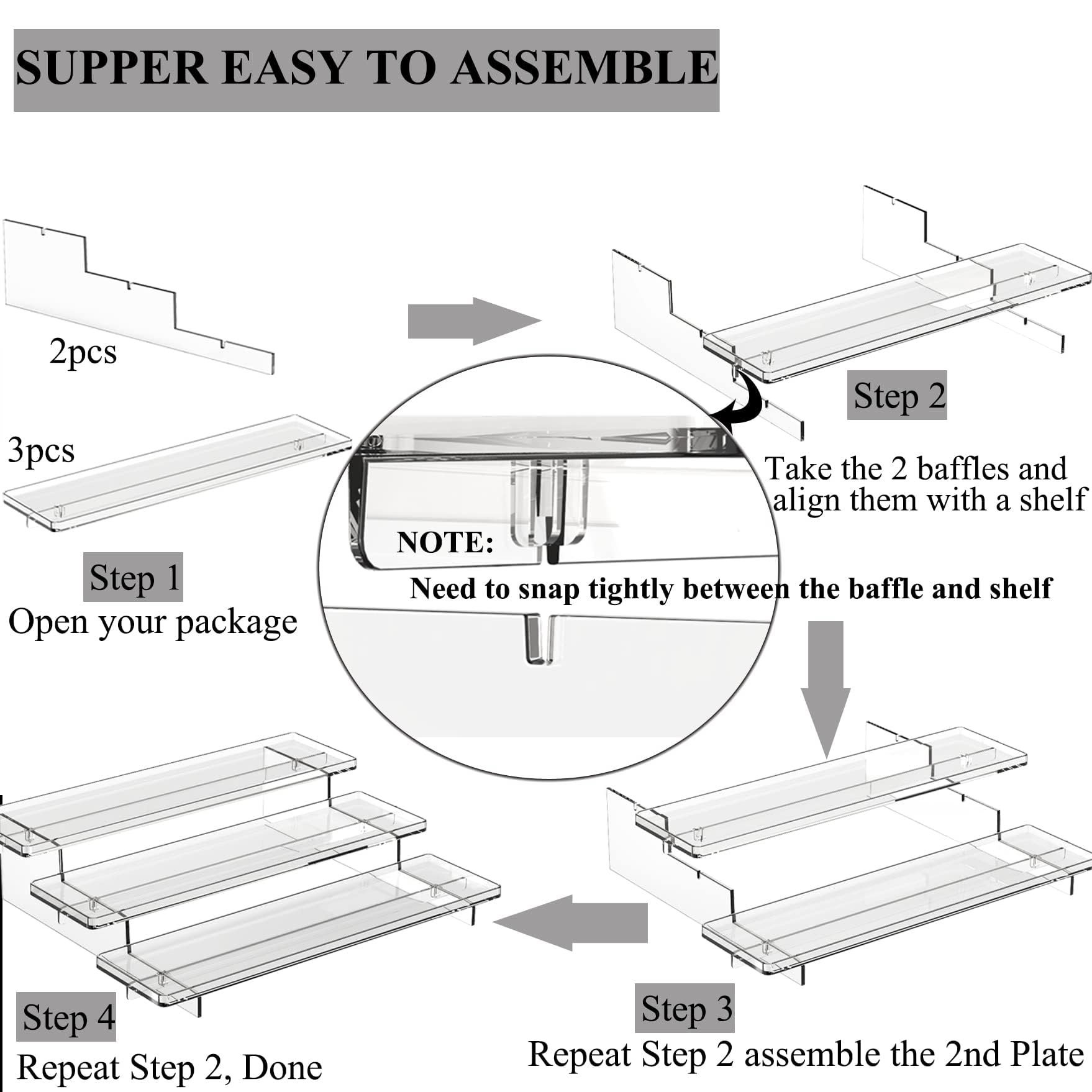 SUPPER EASY TO ASSEMBLE

2pcs

3pcs

Step 1
Open your package

Step 2

Take the 2 baffles and align them with a shelf

NOTE:
Need to snap tightly between the baffle and shelf

Step 3
Repeat Step 2 assemble the 2nd Plate

Step 4
Repeat Step 2, Done