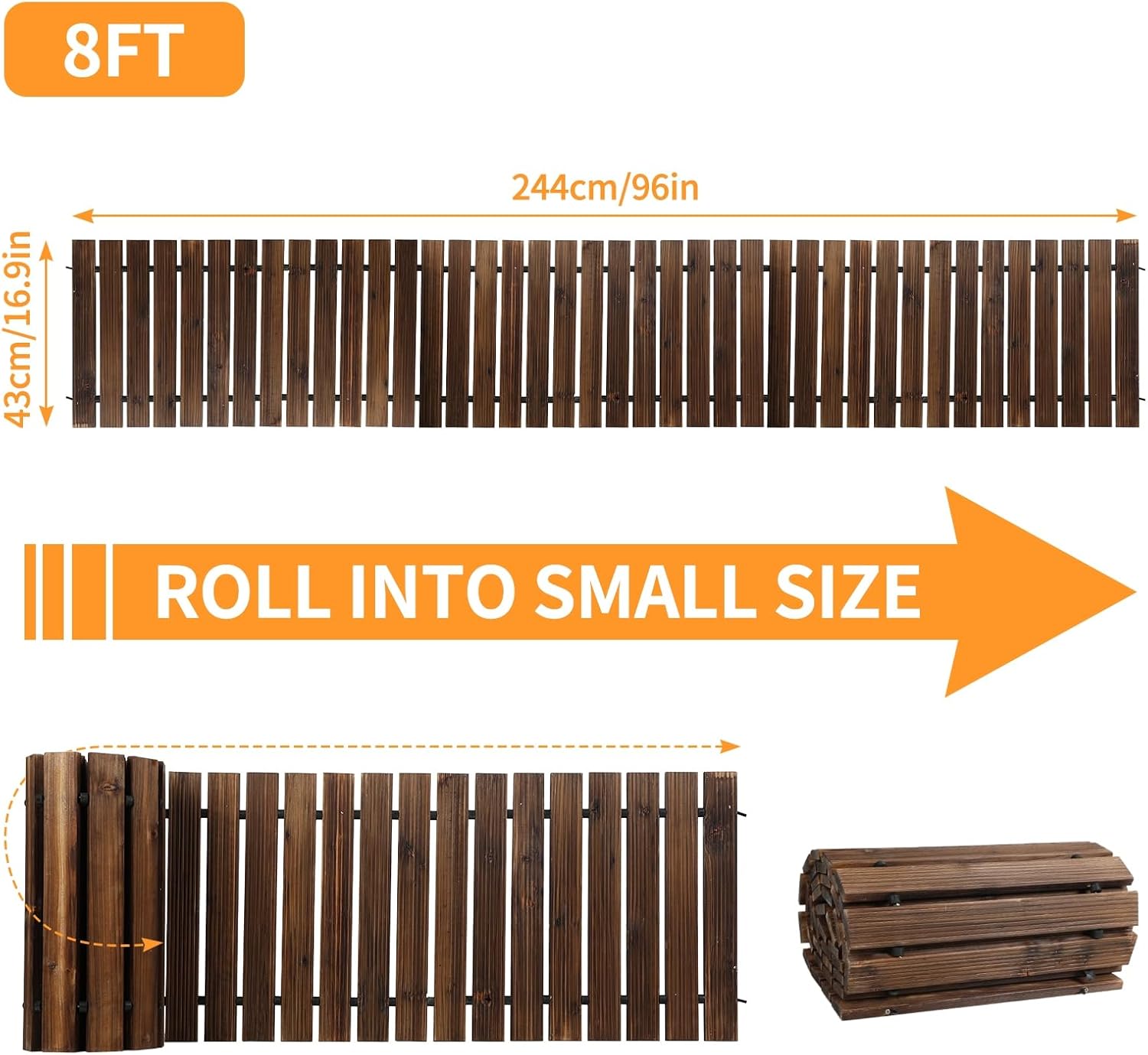 8FT

244cm/96in

43cm/16.9in

ROLL INTO SMALL SIZE