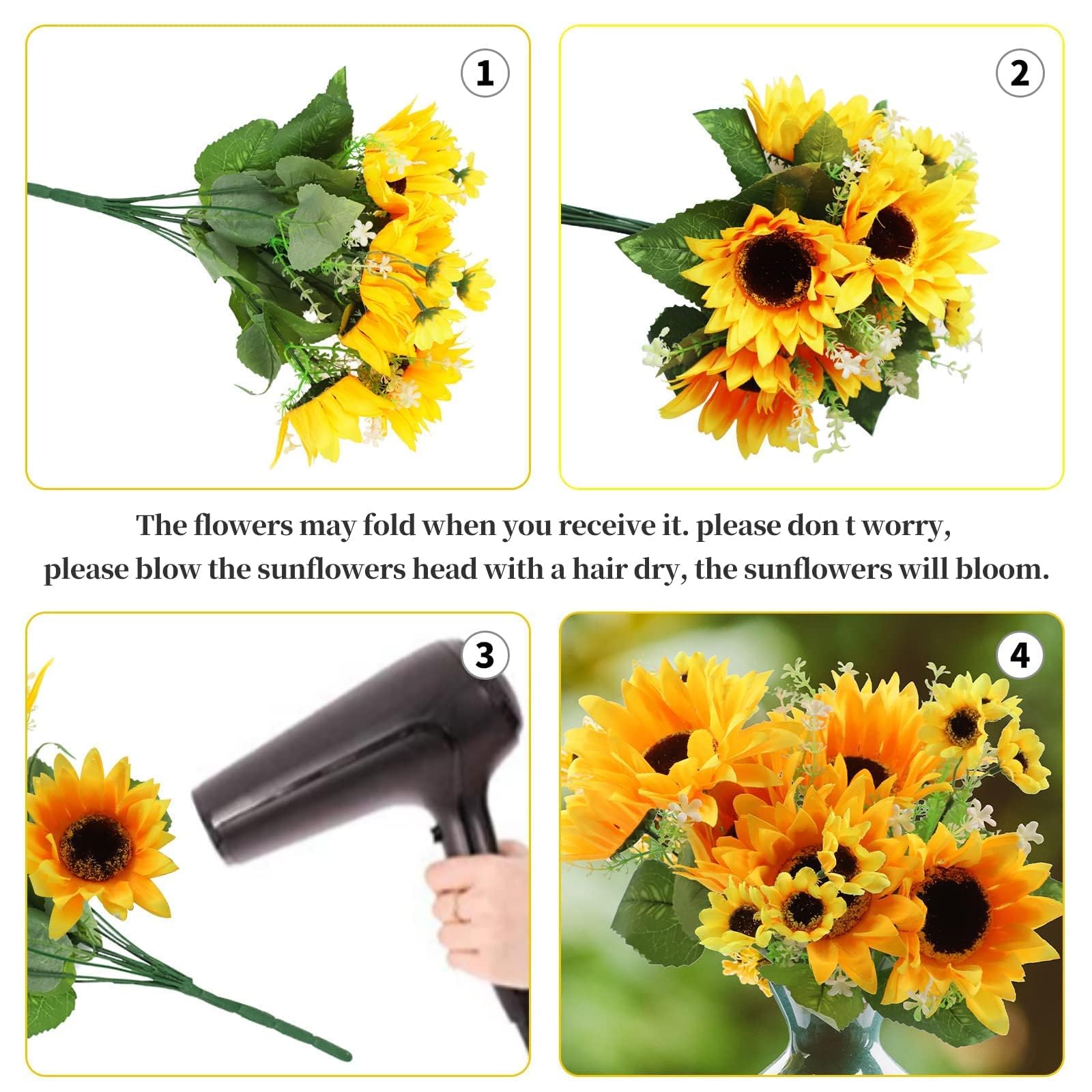 1

2

The flowers may fold when you receive it. please don t worry, please blow the sunflowers head with a hair dry, the sunflowers will bloom.

3

4