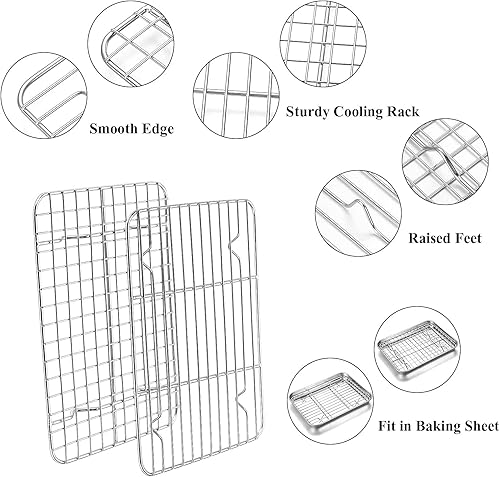 Smooth Edge

Sturdy Cooling Rack

Raised Feet

Fit in Baking Sheet