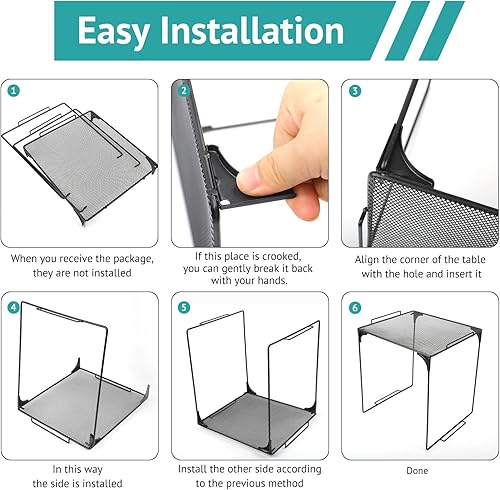 Easy Installation

1

When you receive the package, they are not installed

2

If this place is crooked, you can gently break it back with your hands.

3

Align the corner of the table with the hole and insert it

4

In this way the side is installed

5

Install the other side according to the previous method

6

Done