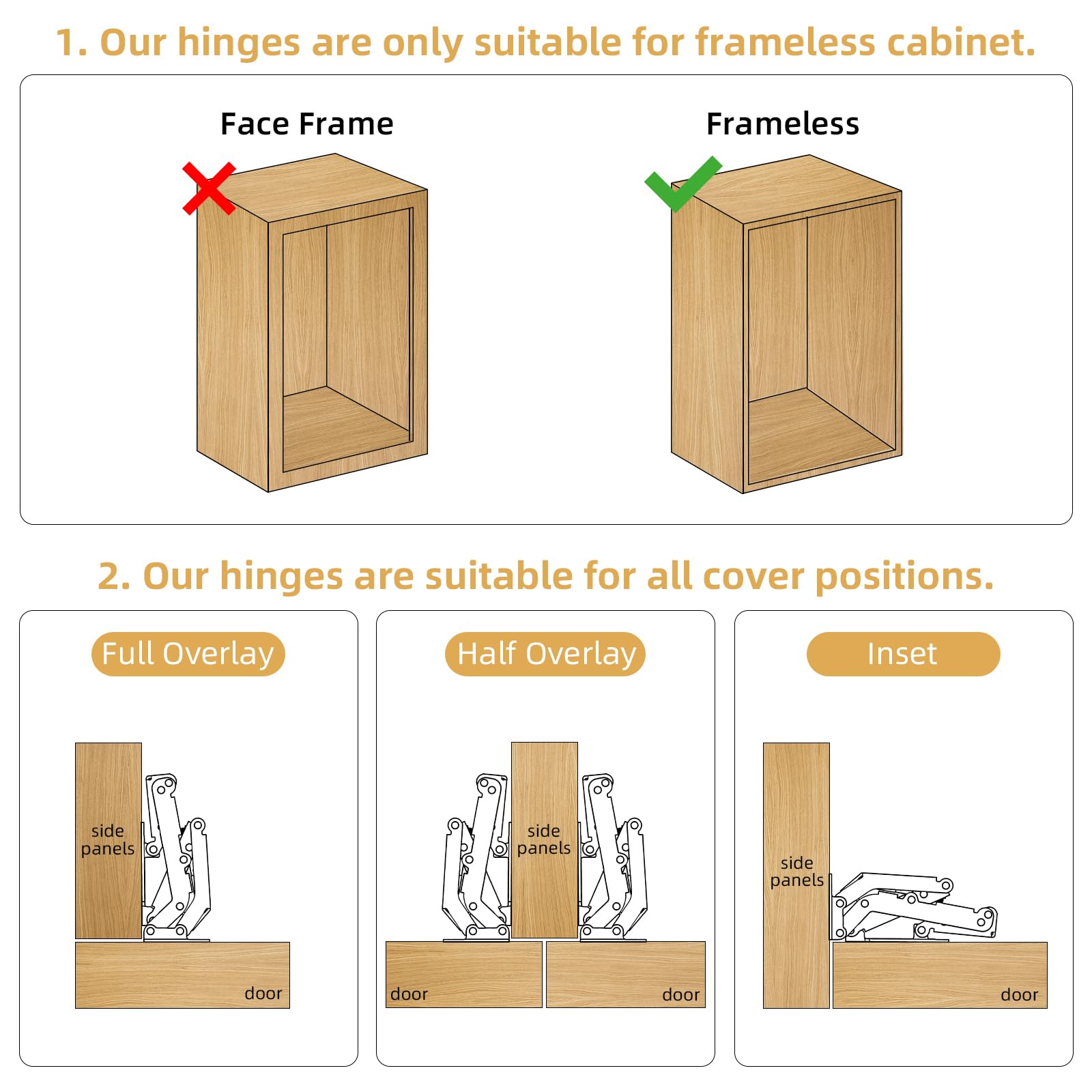 1. Our hinges are only suitable for frameless cabinet.

Face Frame

Frameless

2. Our hinges are suitable for all cover positions.

Full Overlay

side panels

door

Half Overlay

side panels

door

door

Inset

side panels

door