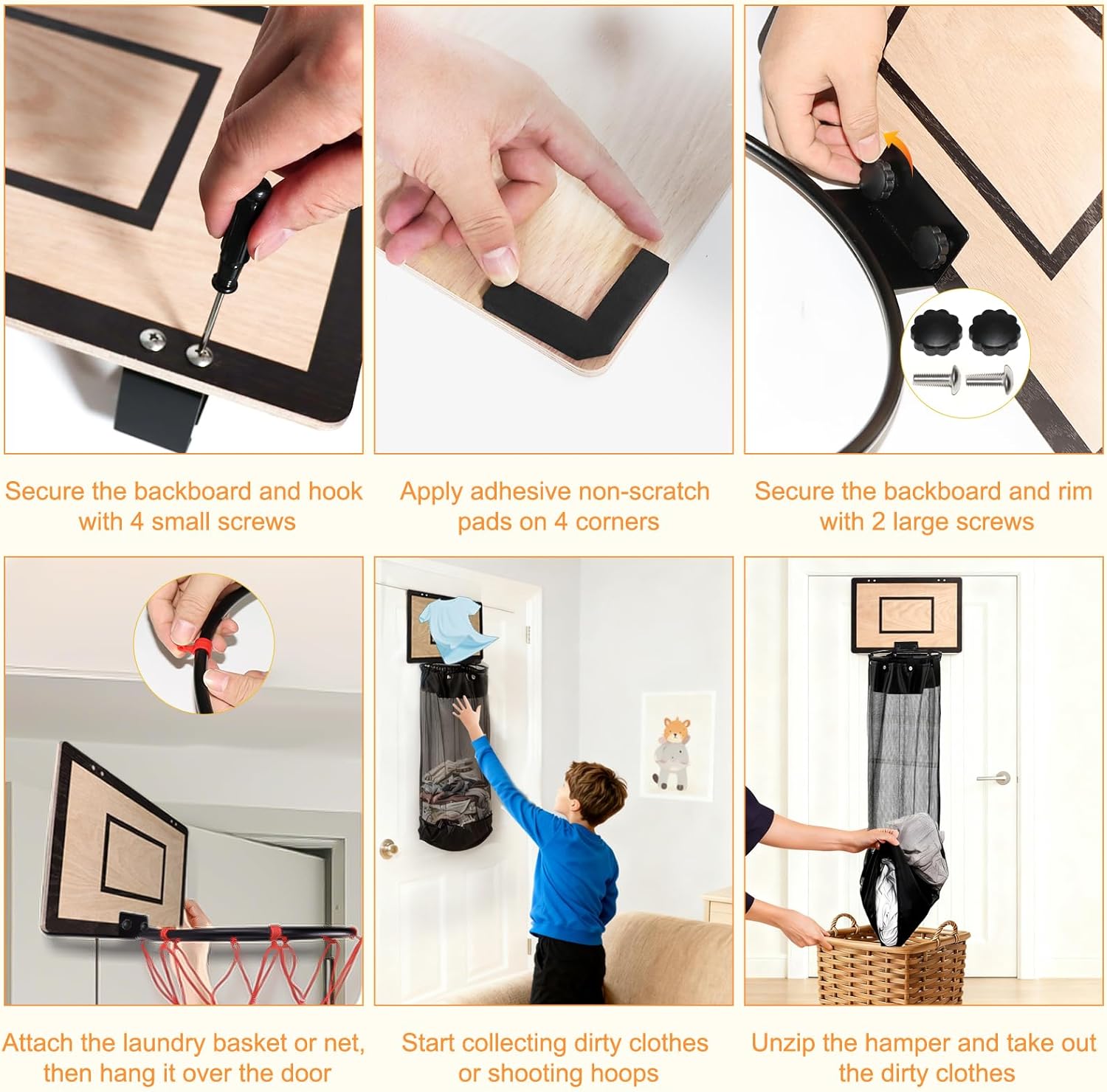 Secure the backboard and hook with 4 small screws

Apply adhesive non-scratch pads on 4 corners

Secure the backboard and rim with 2 large screws

Attach the laundry basket or net, then hang it over the door

Start collecting dirty clothes or shooting hoops

Unzip the hamper and take out the dirty clothes