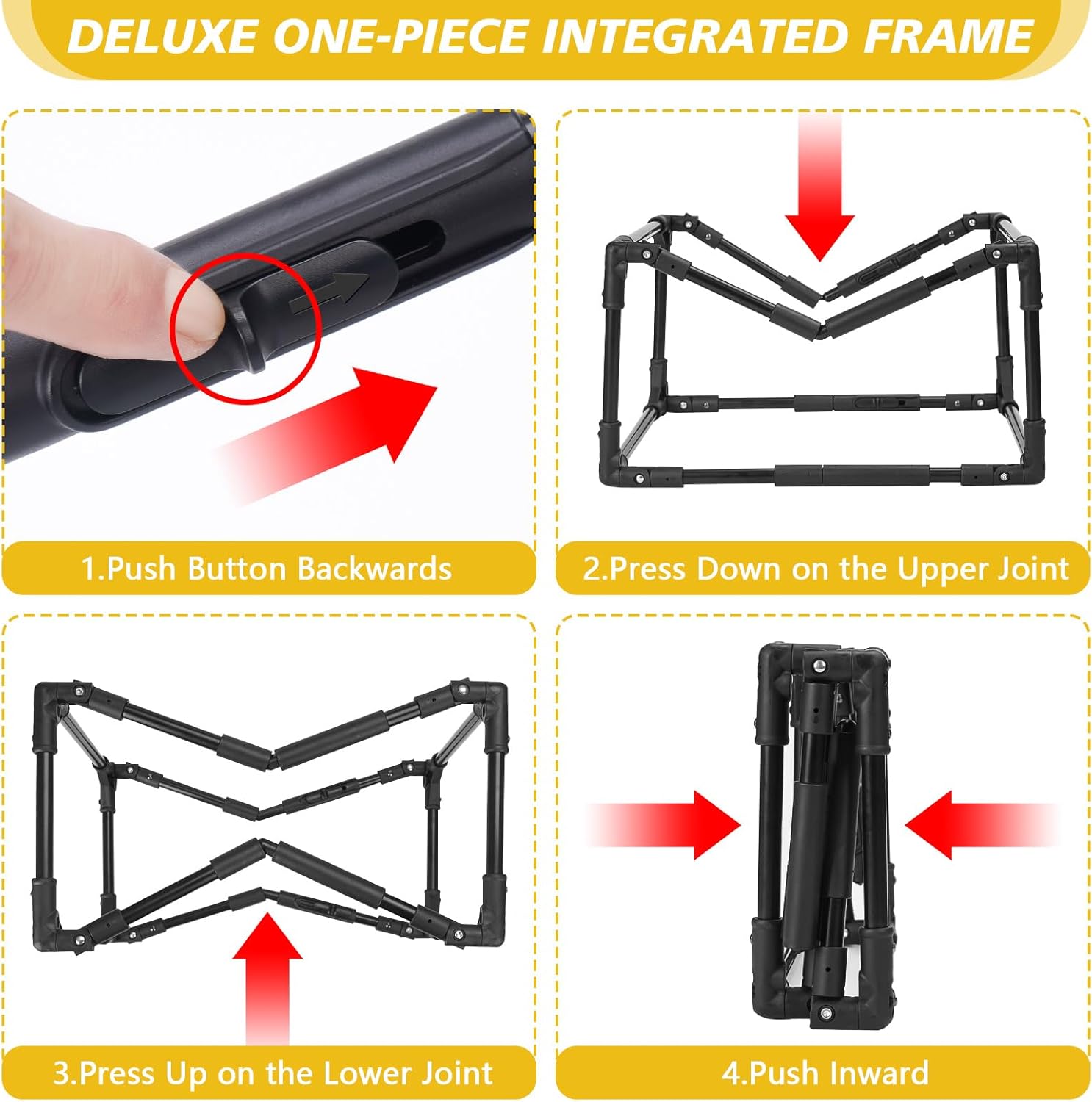 DELUXE ONE-PIECE INTEGRATED FRAME

1.Push Button Backwards

2.Press Down on the Upper Joint

3.Press Up on the Lower Joint

4.Push Inward