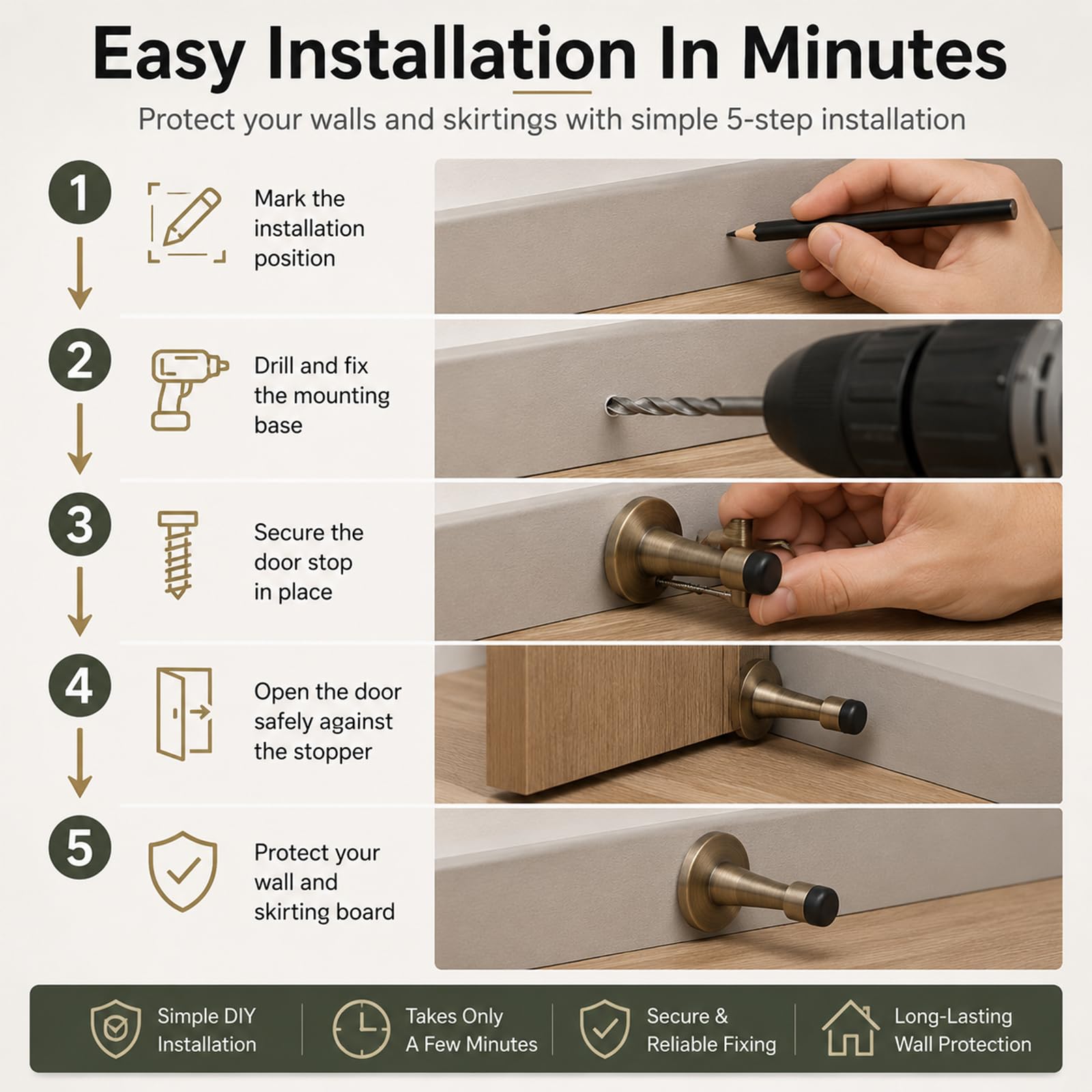 Easy Installation In Minutes

Protect your walls and skirtings with simple 5-step installation

1

Mark the installation position

2

Drill and fix the mounting base

3

Secure the door stop in place

4

Open the door safely against the stopper

5

Protect your wall and skirting board

Simple DIY Installation

Takes Only A Few Minutes

Secure & Reliable Fixing

Long-Lasting Wall Protection