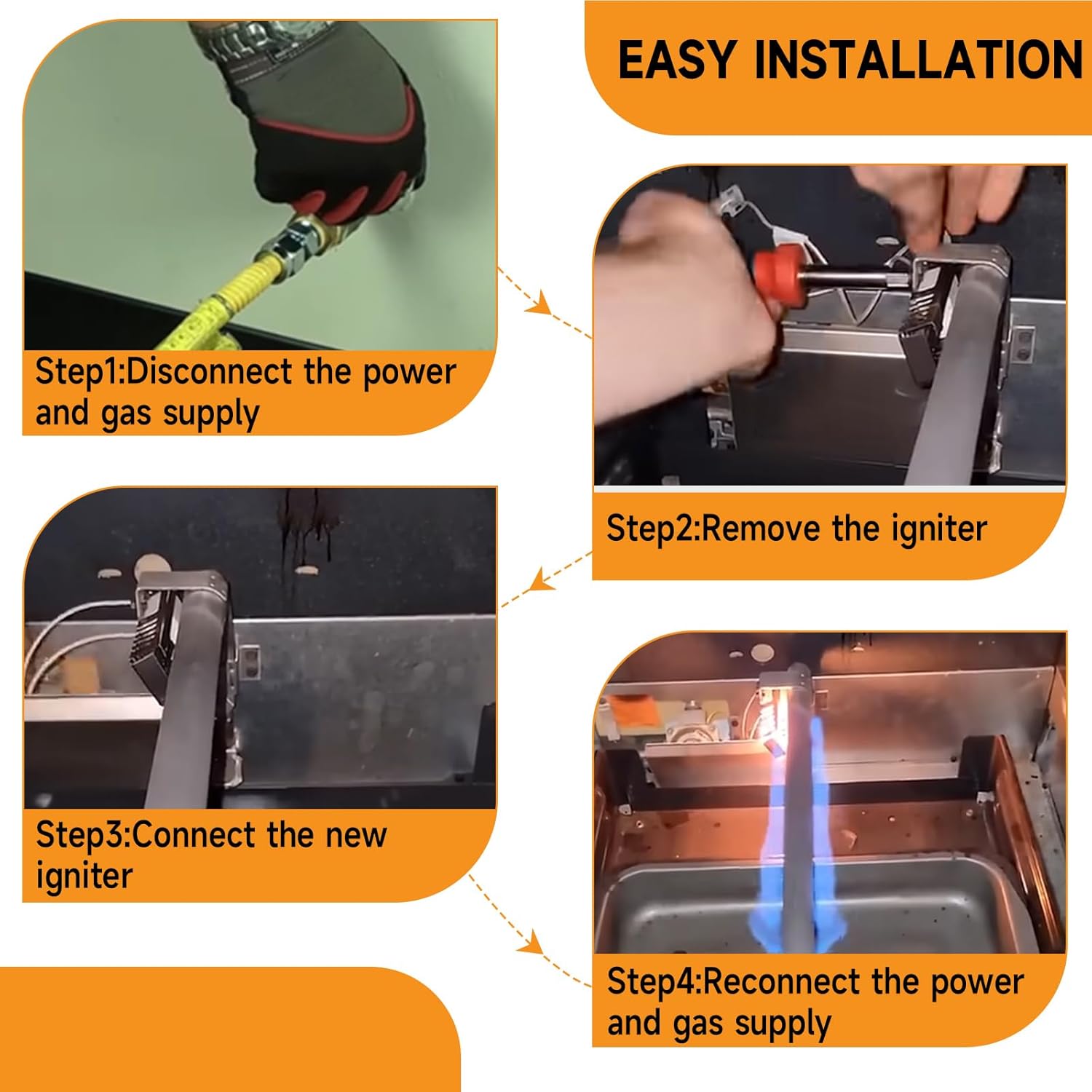 EASY INSTALLATION

Step1:Disconnect the power and gas supply

Step2:Remove the igniter

Step3:Connect the new igniter

Step4:Reconnect the power and gas supply