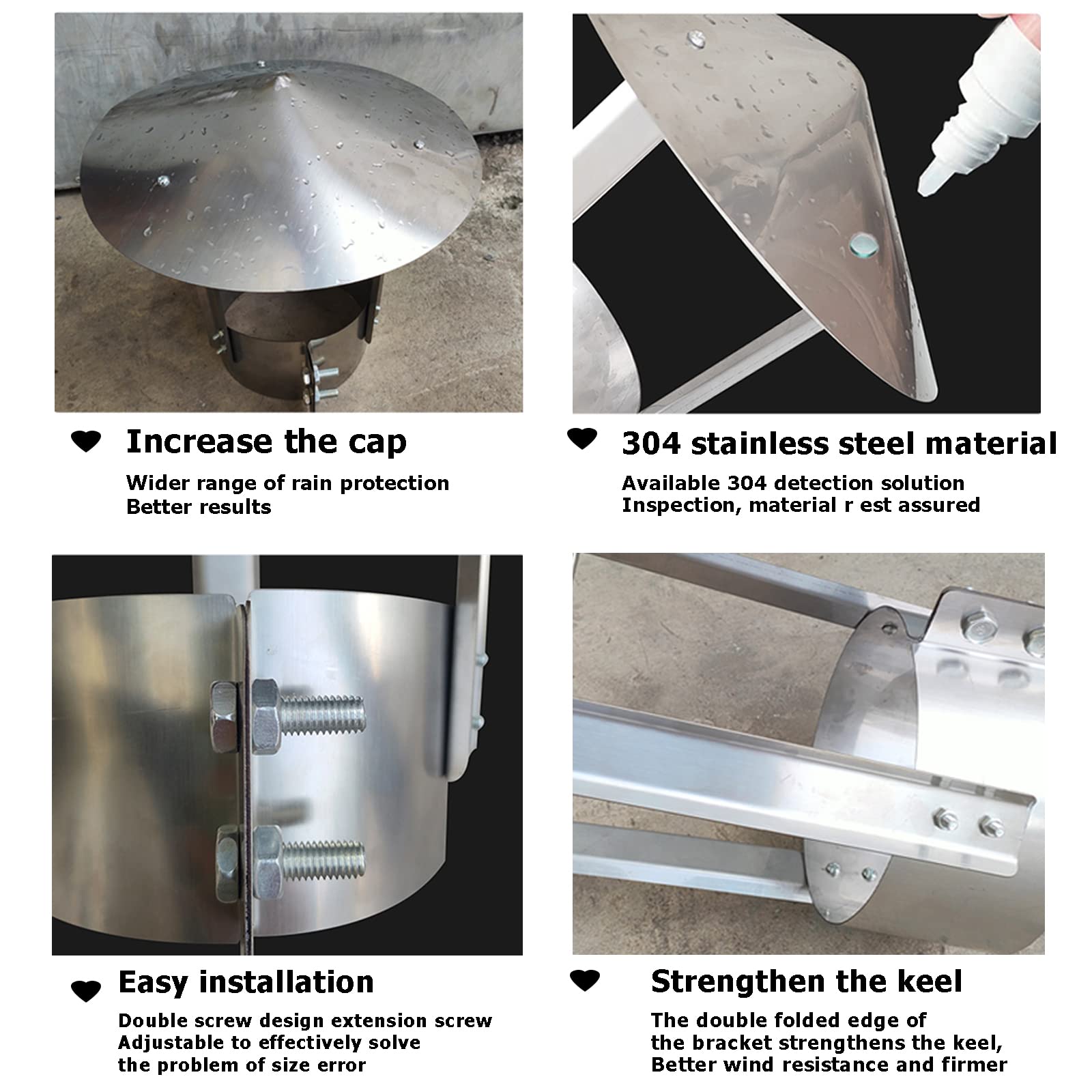 Increase the cap

Wider range of rain protection
Better results

304 stainless steel material

Available 304 detection solution
Inspection, material r est assured

Easy installation

Double screw design extension screw
Adjustable to effectively solve
the problem of size error

Strengthen the keel

The double folded edge of
the bracket strengthens the keel,
Better wind resistance and firmer