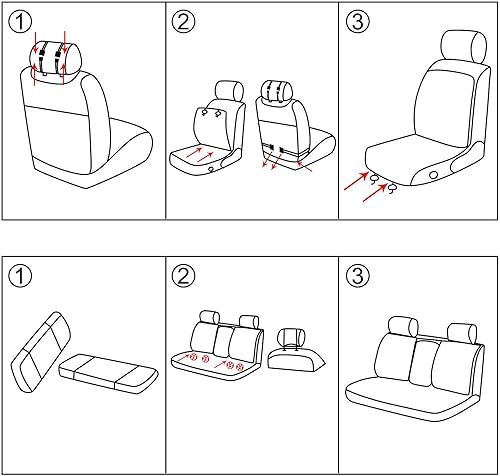 ①
②
③
①
②
③