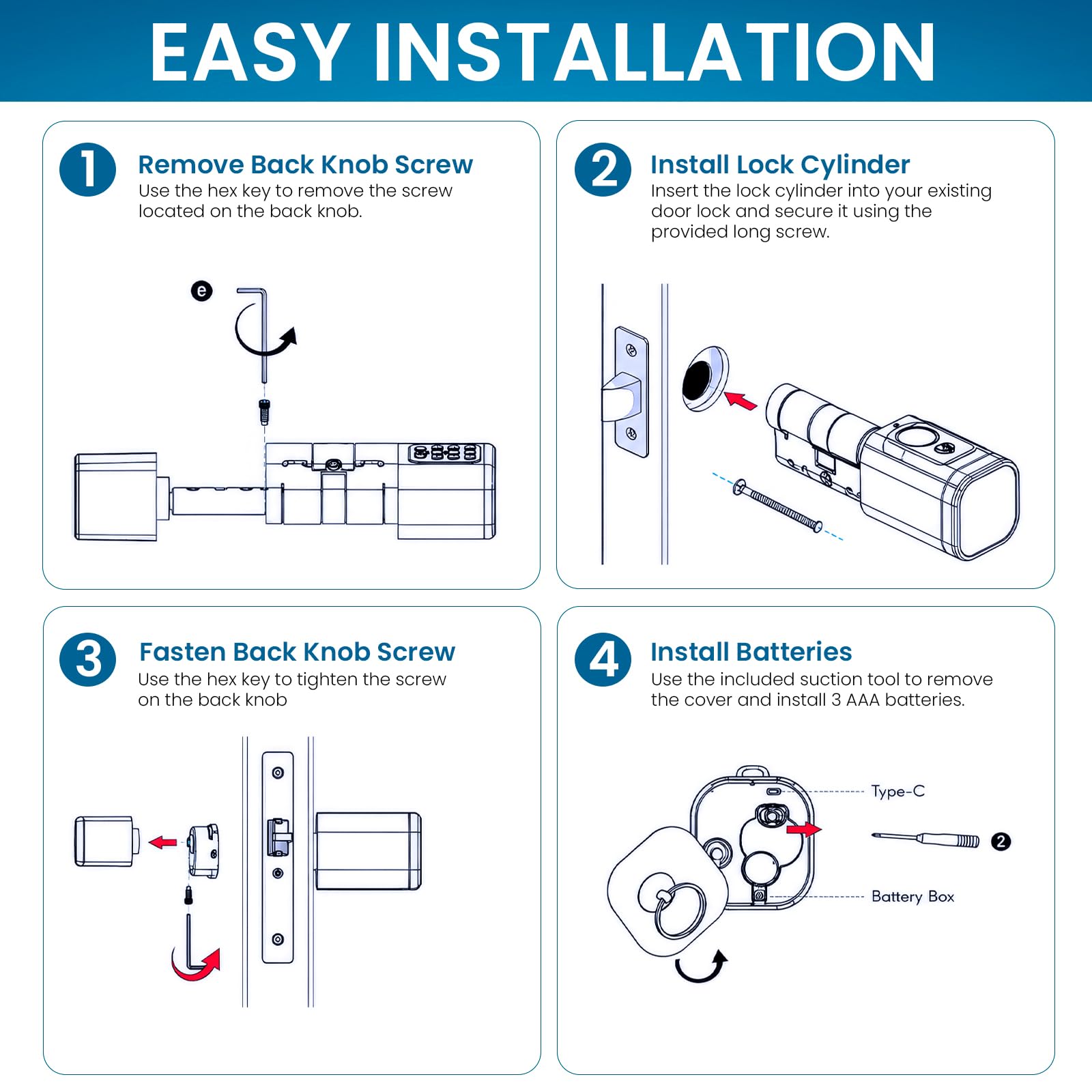 EASY INSTALLATION

1 Remove Back Knob Screw
Use the hex key to remove the screw located on the back knob.

e

2 Install Lock Cylinder
Insert the lock cylinder into your existing door lock and secure it using the provided long screw.

3 Fasten Back Knob Screw
Use the hex key to tighten the screw on the back knob

4 Install Batteries
Use the included suction tool to remove the cover and install 3 AAA batteries.

Type-C

2

Battery Box