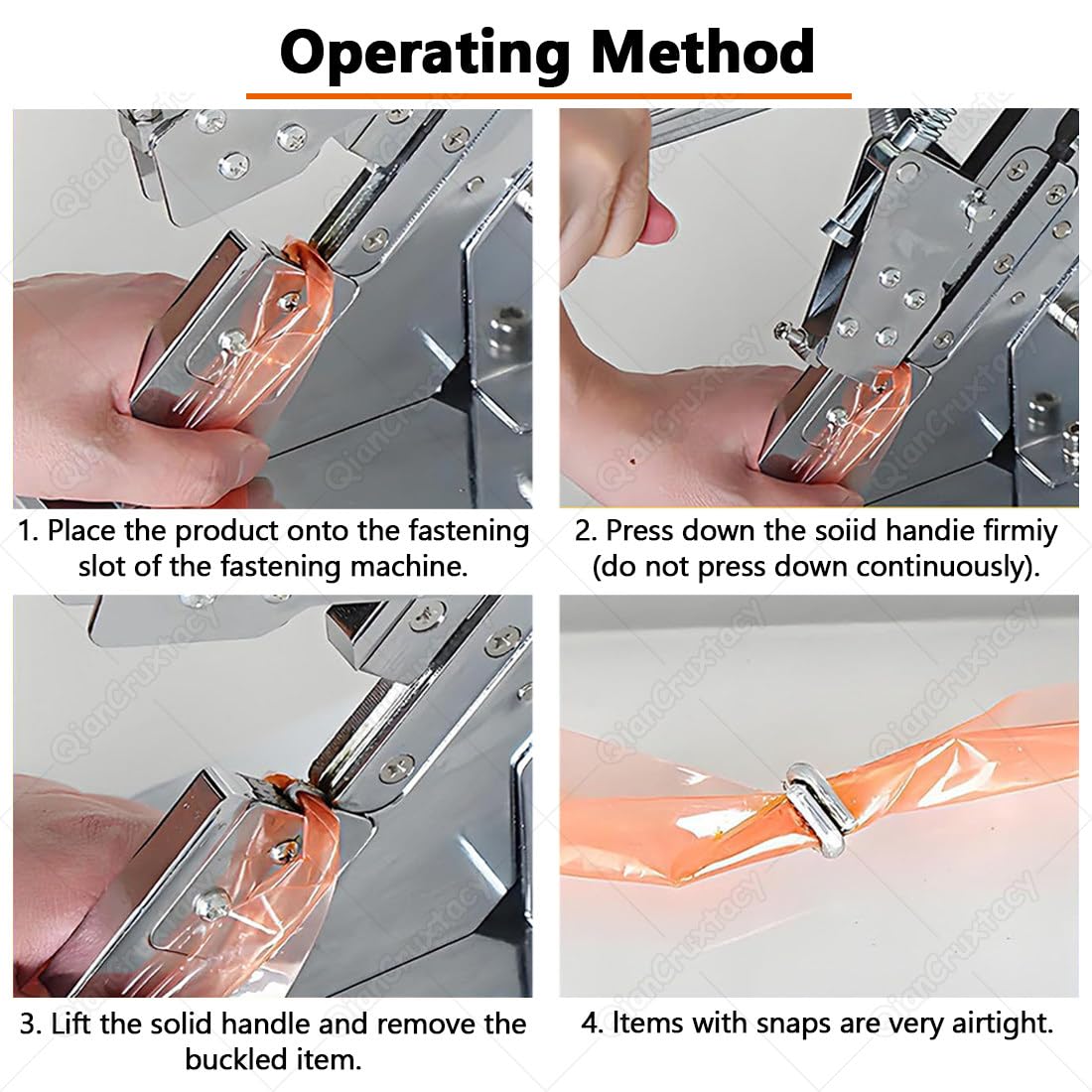 Operating Method

1. Place the product onto the fastening slot of the fastening machine.

2. Press down the soiid handie firmiy (do not press down continuously).

3. Lift the solid handle and remove the buckled item.

4. Items with snaps are very airtight.

QianCruxtacy