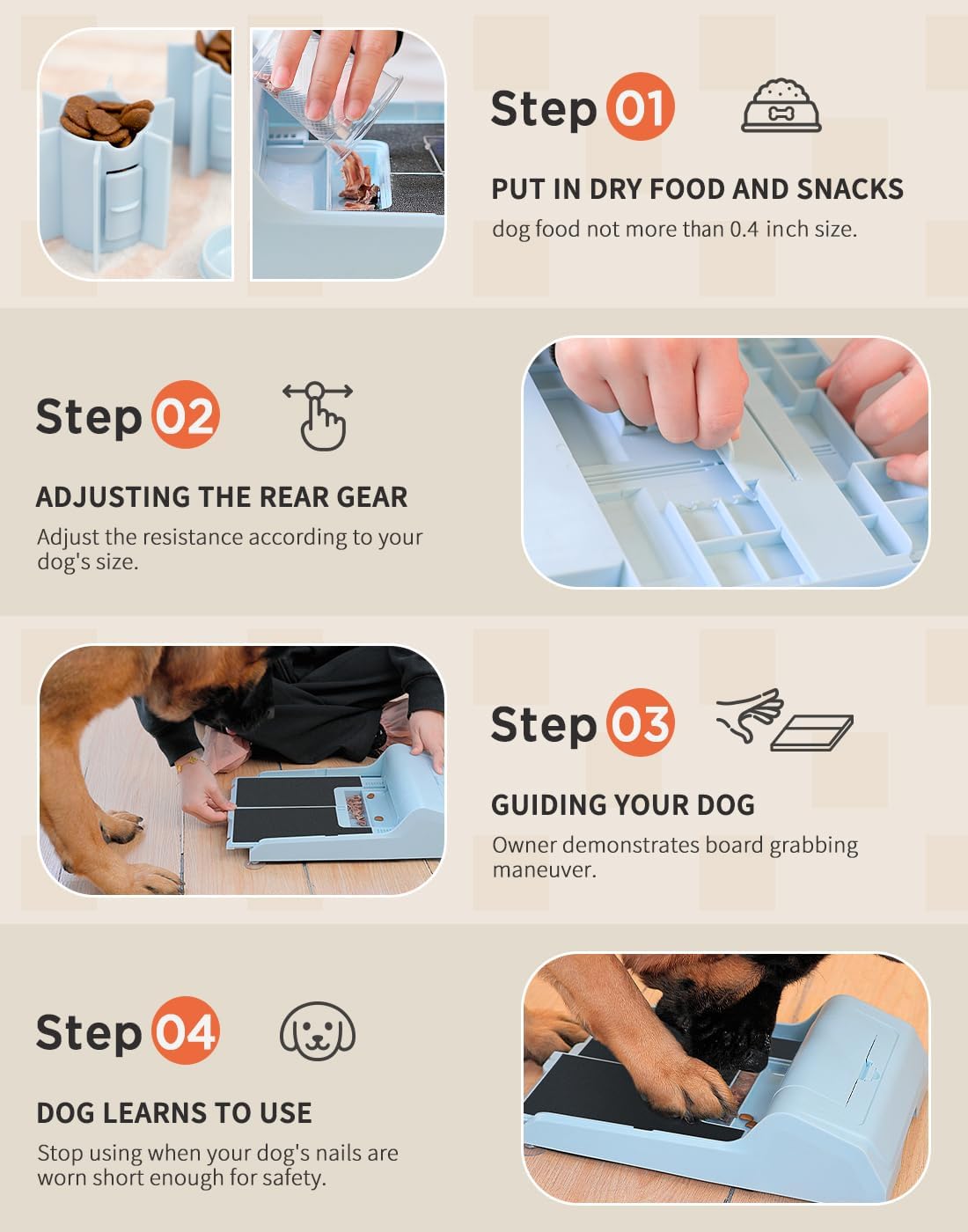 Step 01

PUT IN DRY FOOD AND SNACKS

dog food not more than 0.4 inch size.

Step 02

ADJUSTING THE REAR GEAR

Adjust the resistance according to your dog's size.

Step 03

GUIDING YOUR DOG

Owner demonstrates board grabbing maneuver.

Step 04

DOG LEARNS TO USE

Stop using when your dog's nails are worn short enough for safety.