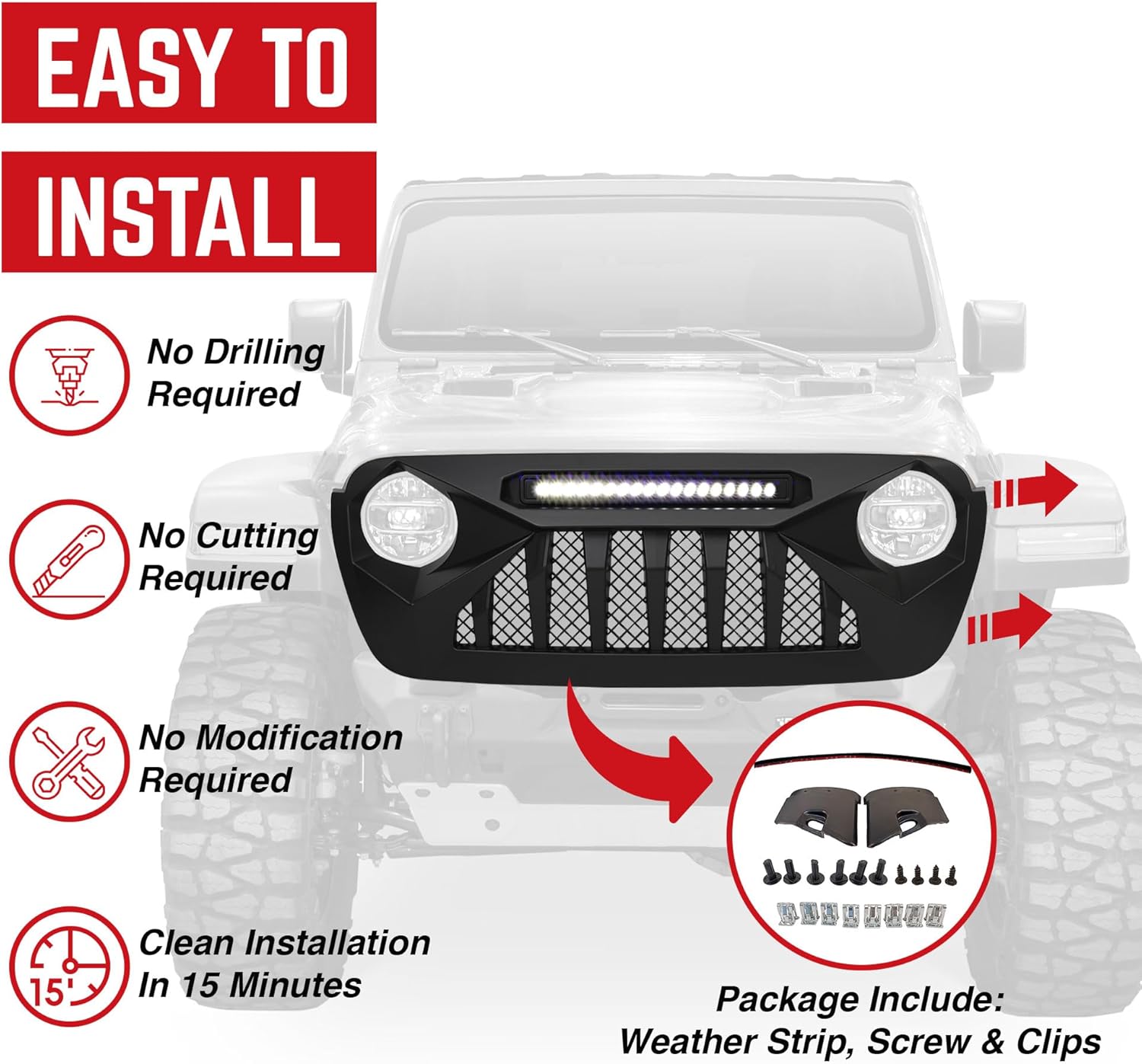 EASY TO

INSTALL

No Drilling Required

No Cutting Required

No Modification Required

15'

Clean Installation In 15 Minutes

Package Include: Weather Strip, Screw & Clips