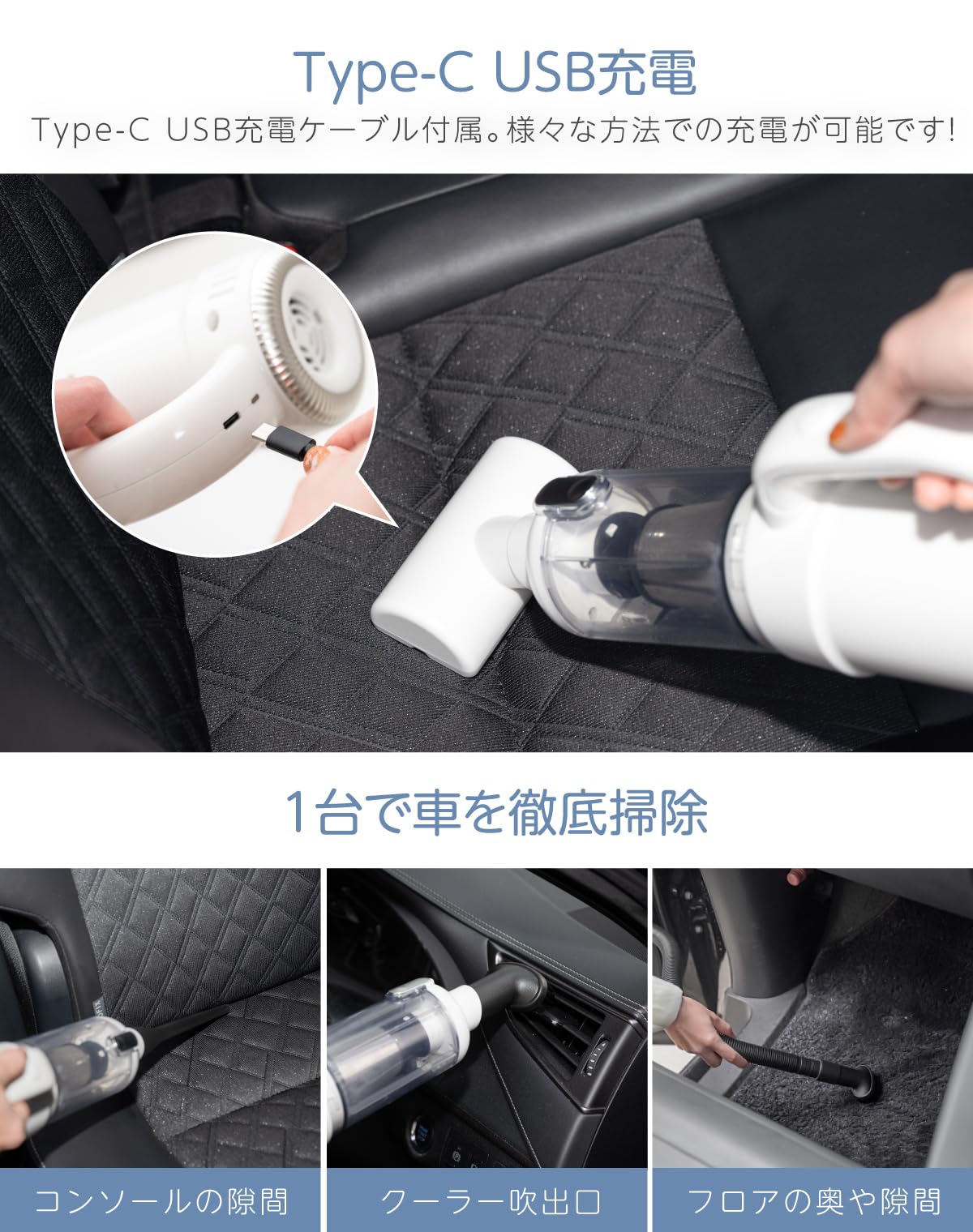 Type-C USB充電

Type-C USB充電ケーブル付属。様々な方法での充電が可能です!

1台で車を徹底掃除

コンソールの隙間

クーラー吹出口

フロアの奥や隙間