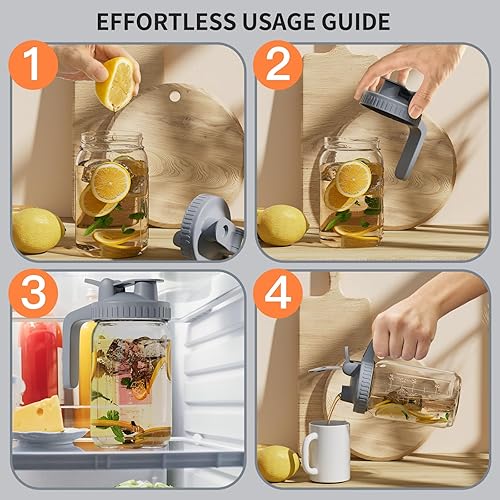 EFFORTLESS USAGE GUIDE

1

2

3

4