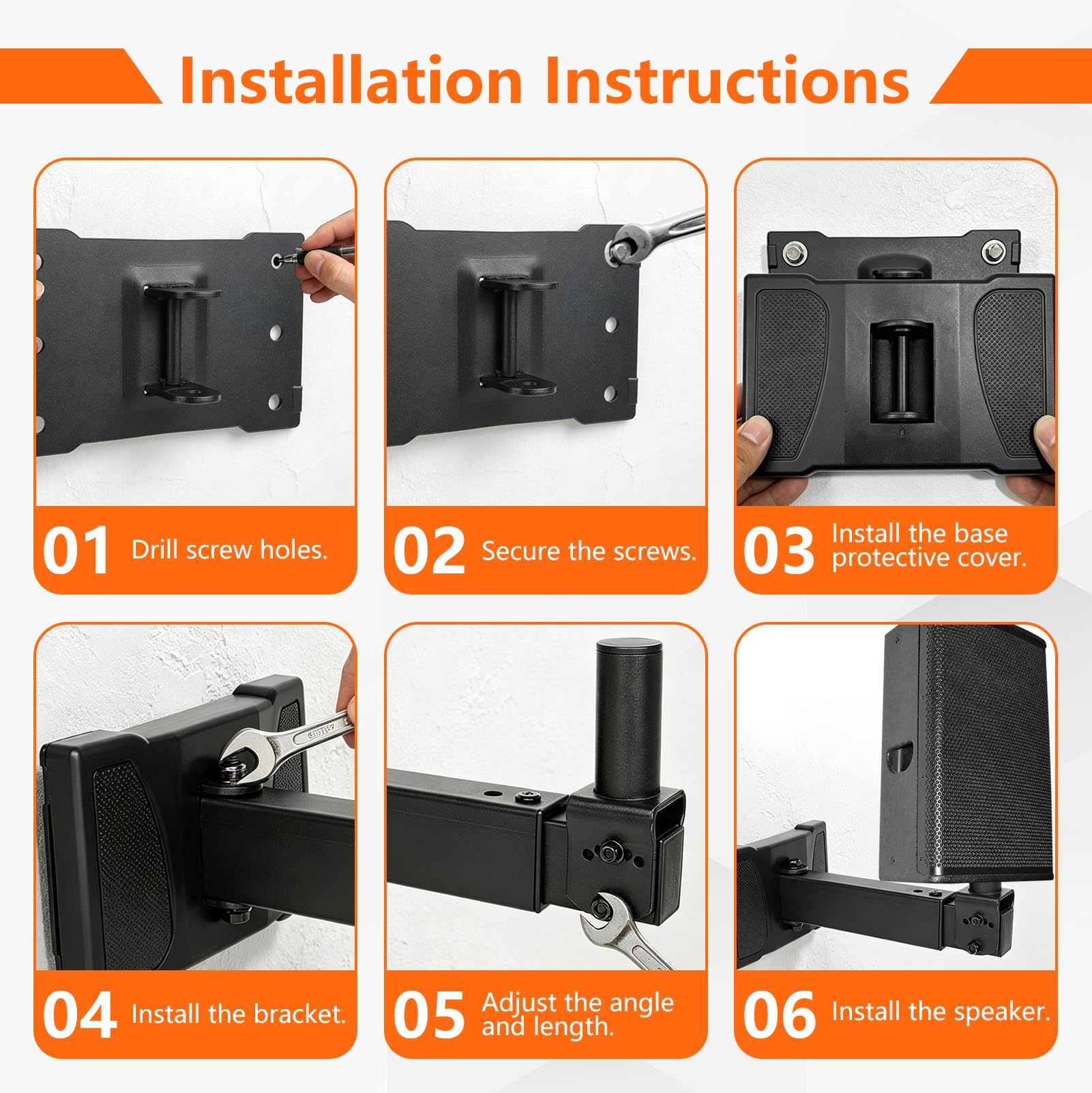 Installation Instructions

01 Drill screw holes.

02 Secure the screws.

03 Install the base protective cover.

04 Install the bracket.

05 Adjust the angle and length.

06 Install the speaker.