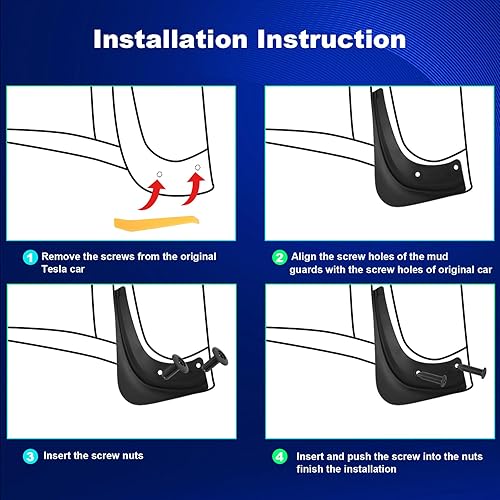 Installation Instruction

1 Remove the screws from the original Tesla car

2 Align the screw holes of the mud guards with the screw holes of original car

3 Insert the screw nuts

4 Insert and push the screw into the nuts finish the installation