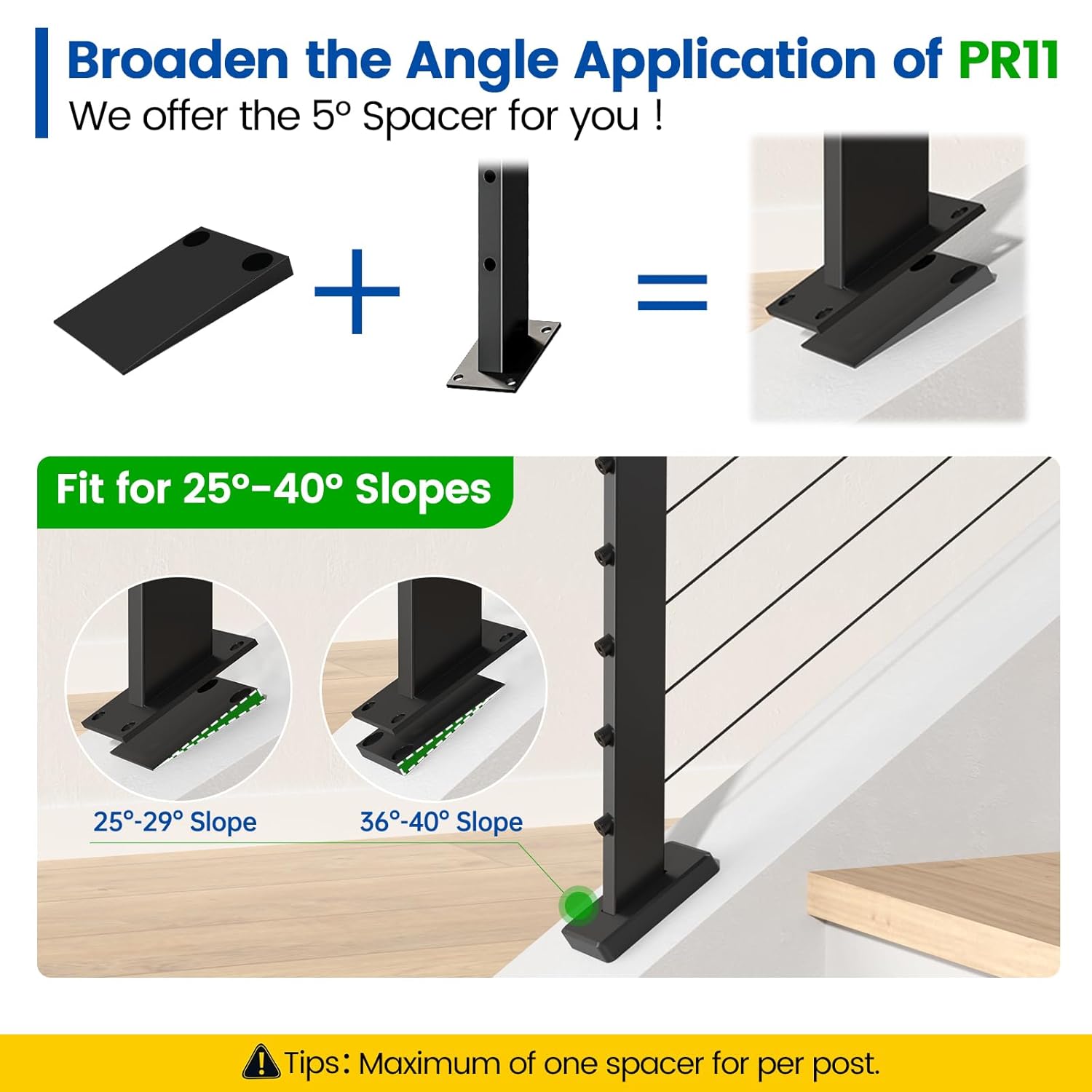 Broaden the Angle Application of PR11
We offer the 5° Spacer for you !

+ =

Fit for 25°-40° Slopes

25°-29° Slope

36°-40° Slope

Tips: Maximum of one spacer for per post.