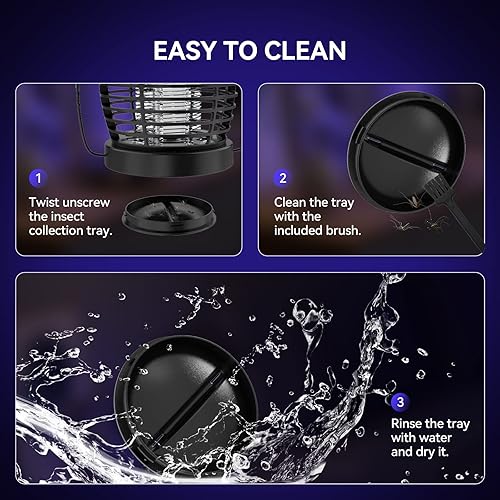 EASY TO CLEAN

1

Twist unscrew the insect collection tray.

2

Clean the tray with the included brush.

3

Rinse the tray with water and dry it.