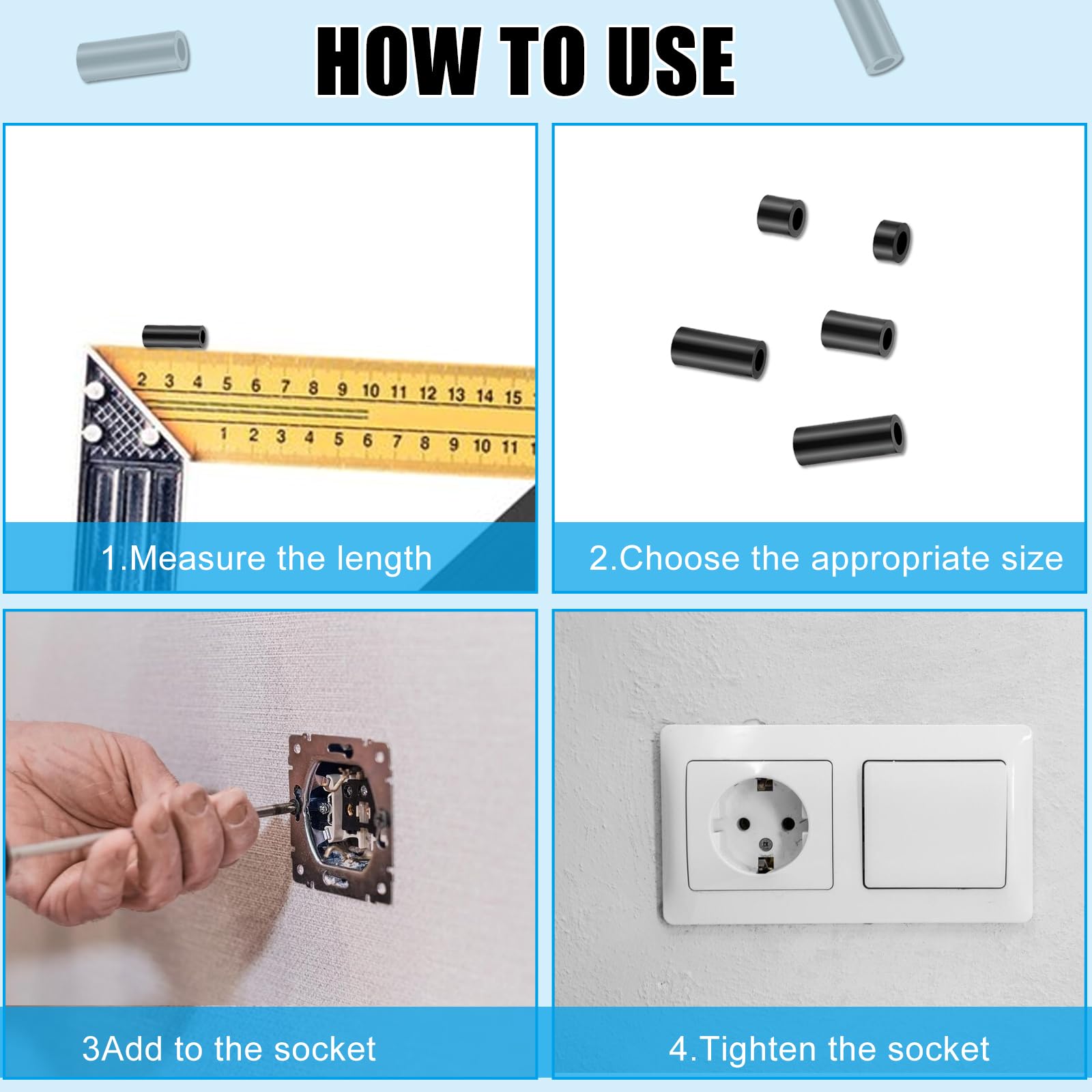 HOW TO USE

2 3 4 5 6 7 8 9 10 11 12 13 14 15
1 2 3 4 5 6 7 8 9 10 11

1.Measure the length

2.Choose the appropriate size

3Add to the socket

4.Tighten the socket