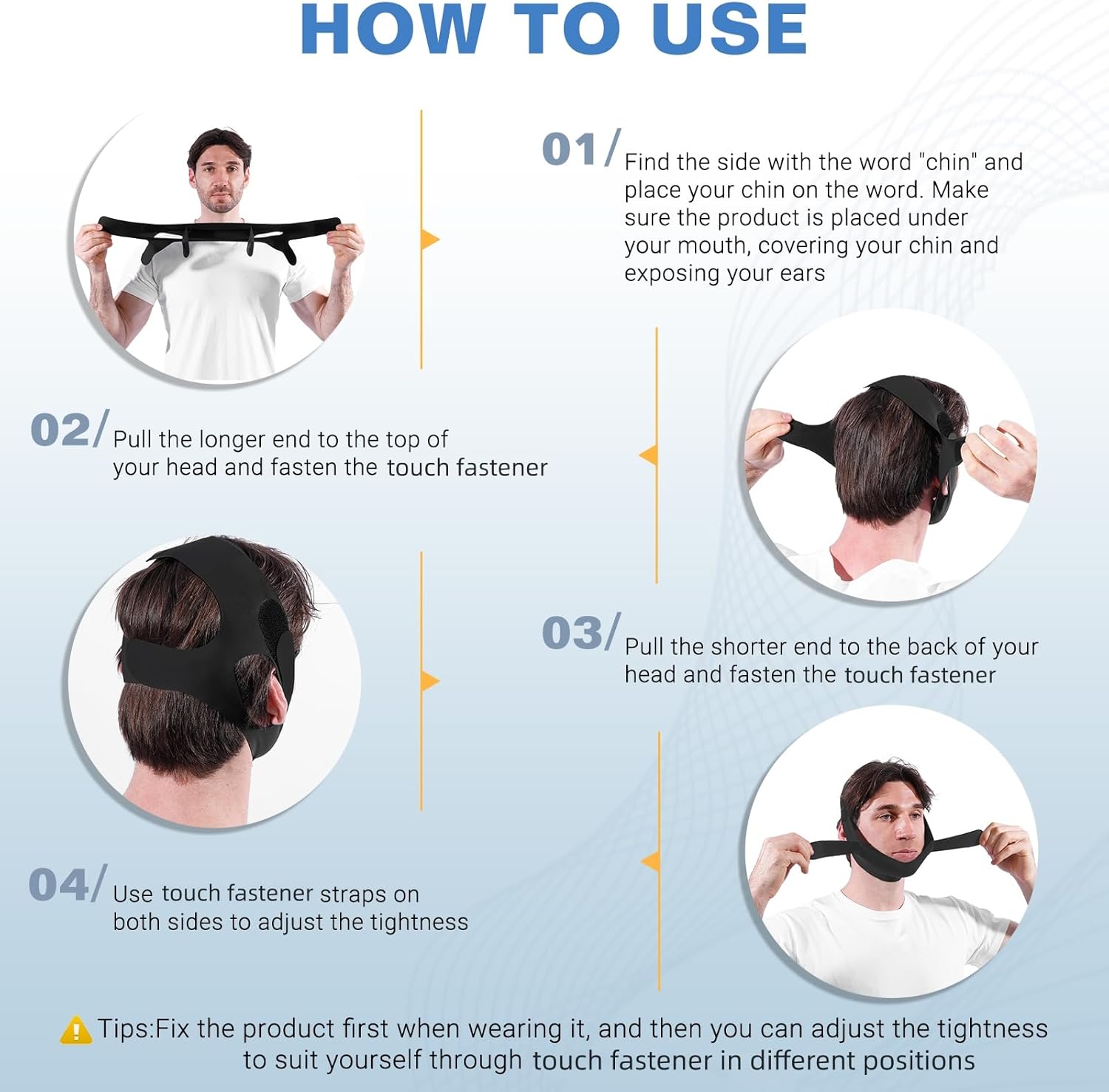 HOW TO USE

01/ Find the side with the word "chin" and place your chin on the word. Make sure the product is placed under your mouth, covering your chin and exposing your ears

02/ Pull the longer end to the top of your head and fasten the touch fastener

03/ Pull the shorter end to the back of your head and fasten the touch fastener

04/ Use touch fastener straps on both sides to adjust the tightness

Tips:Fix the product first when wearing it, and then you can adjust the tightness to suit yourself through touch fastener in different positions