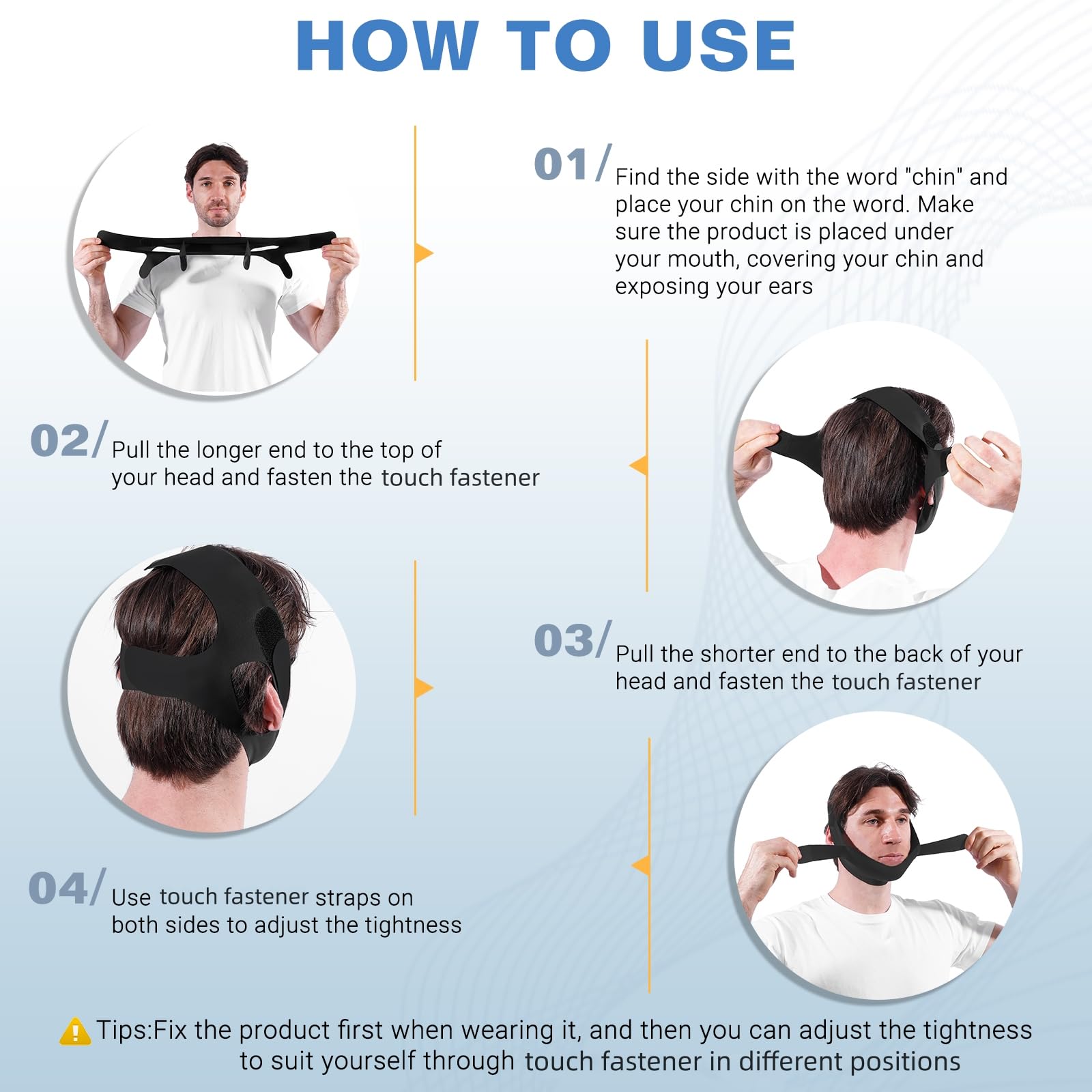 HOW TO USE

01/ Find the side with the word "chin" and place your chin on the word. Make sure the product is placed under your mouth, covering your chin and exposing your ears

02/ Pull the longer end to the top of your head and fasten the touch fastener

03/ Pull the shorter end to the back of your head and fasten the touch fastener

04/ Use touch fastener straps on both sides to adjust the tightness

Tips:Fix the product first when wearing it, and then you can adjust the tightness to suit yourself through touch fastener in different positions