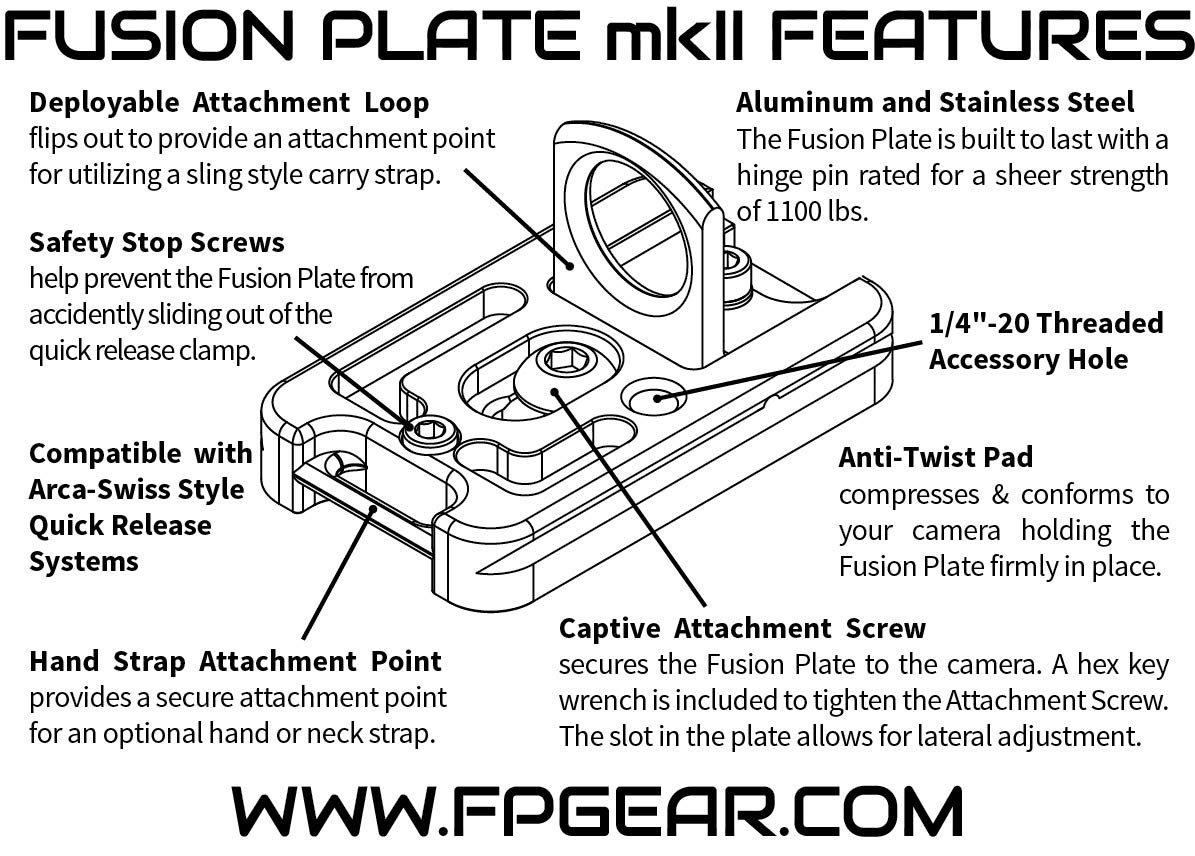 FUSION PLATE mkII FEATURES

Deployable Attachment Loop
flips out to provide an attachment point for utilizing a sling style carry strap.

Safety Stop Screws
help prevent the Fusion Plate from accidently sliding out of the quick release clamp.

Compatible with Arca-Swiss Style Quick Release Systems

Hand Strap Attachment Point
provides a secure attachment point for an optional hand or neck strap.

Aluminum and Stainless Steel
The Fusion Plate is built to last with a hinge pin rated for a sheer strength of 1100 lbs.

1/4"-20 Threaded Accessory Hole

Anti-Twist Pad
compresses & conforms to your camera holding the Fusion Plate firmly in place.

Captive Attachment Screw
secures the Fusion Plate to the camera. A hex key wrench is included to tighten the Attachment Screw. The slot in the plate allows for lateral adjustment.

WWW.FPGEAR.COM