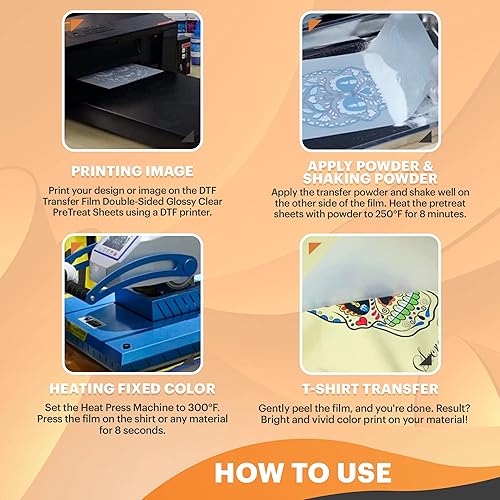 PRINTING IMAGE

Print your design or image on the DTF Transfer Film Double-Sided Glossy Clear PreTreat Sheets using a DTF printer.

APPLY POWDER & SHAKING POWDER

Apply the transfer powder and shake well on the other side of the film. Heat the pretreat sheets with powder to 250°F for 8 minutes.

HEATING FIXED COLOR

Set the Heat Press Machine to 300°F. Press the film on the shirt or any material for 8 seconds.

T-SHIRT TRANSFER

Gently peel the film, and you're done. Result? Bright and vivid color print on your material!

HOW TO USE