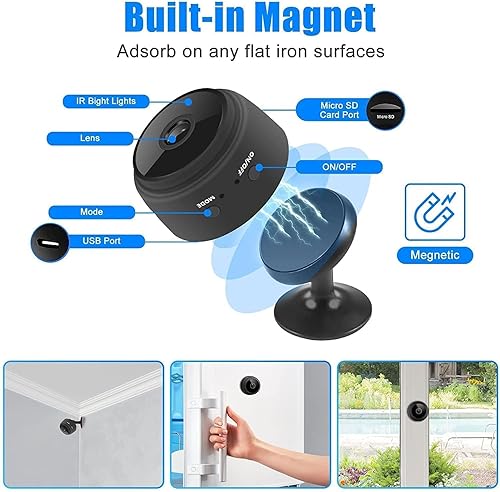 Built-in Magnet

Adsorb on any flat iron surfaces

IR Bight Lights

Lens

Mode

USB Port

Micro SD Card Port

Micro SD

ON/OFF

ON/OFF

MODE

Megnetic