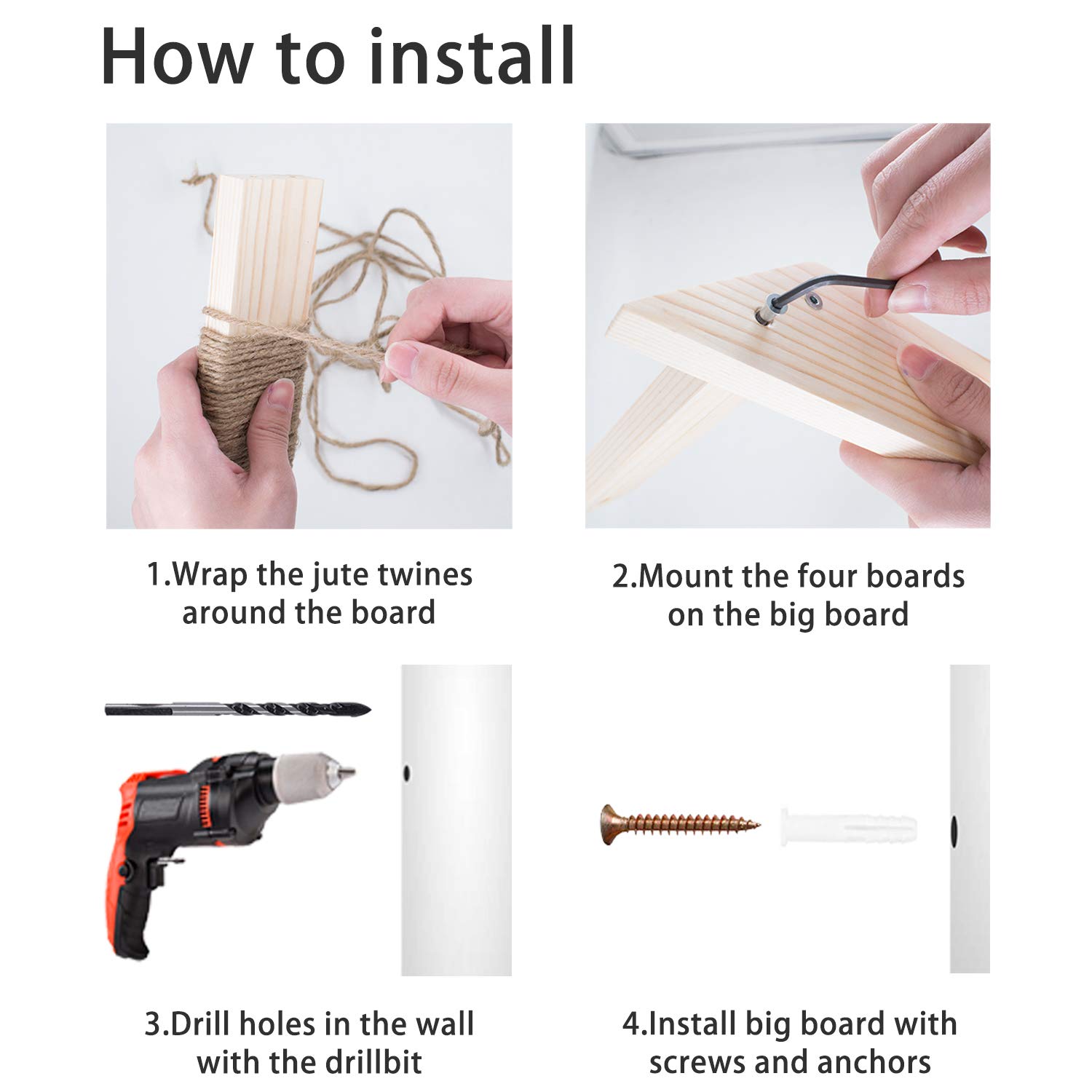 How to install

1.Wrap the jute twines around the board

2.Mount the four boards on the big board

3.Drill holes in the wall with the drillbit

4.Install big board with screws and anchors