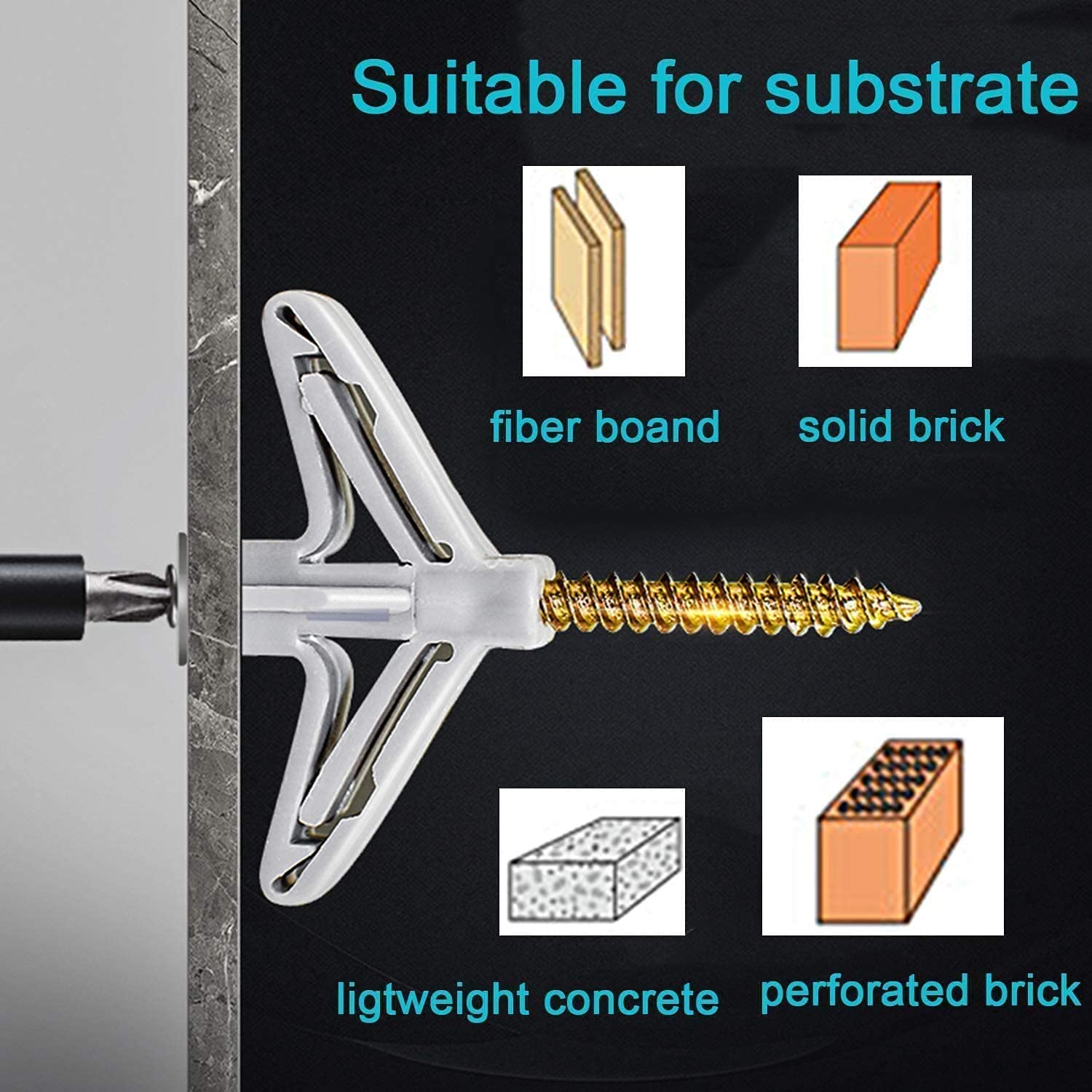 Suitable for substrate

fiber boand

solid brick

ligtweight concrete

perforated brick