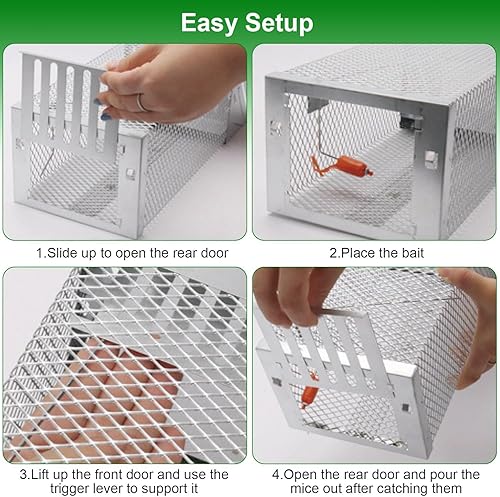 Easy Setup

1.Slide up to open the rear door

2.Place the bait

3.Lift up the front door and use the trigger lever to support it

4.Open the rear door and pour the mice out after catching them