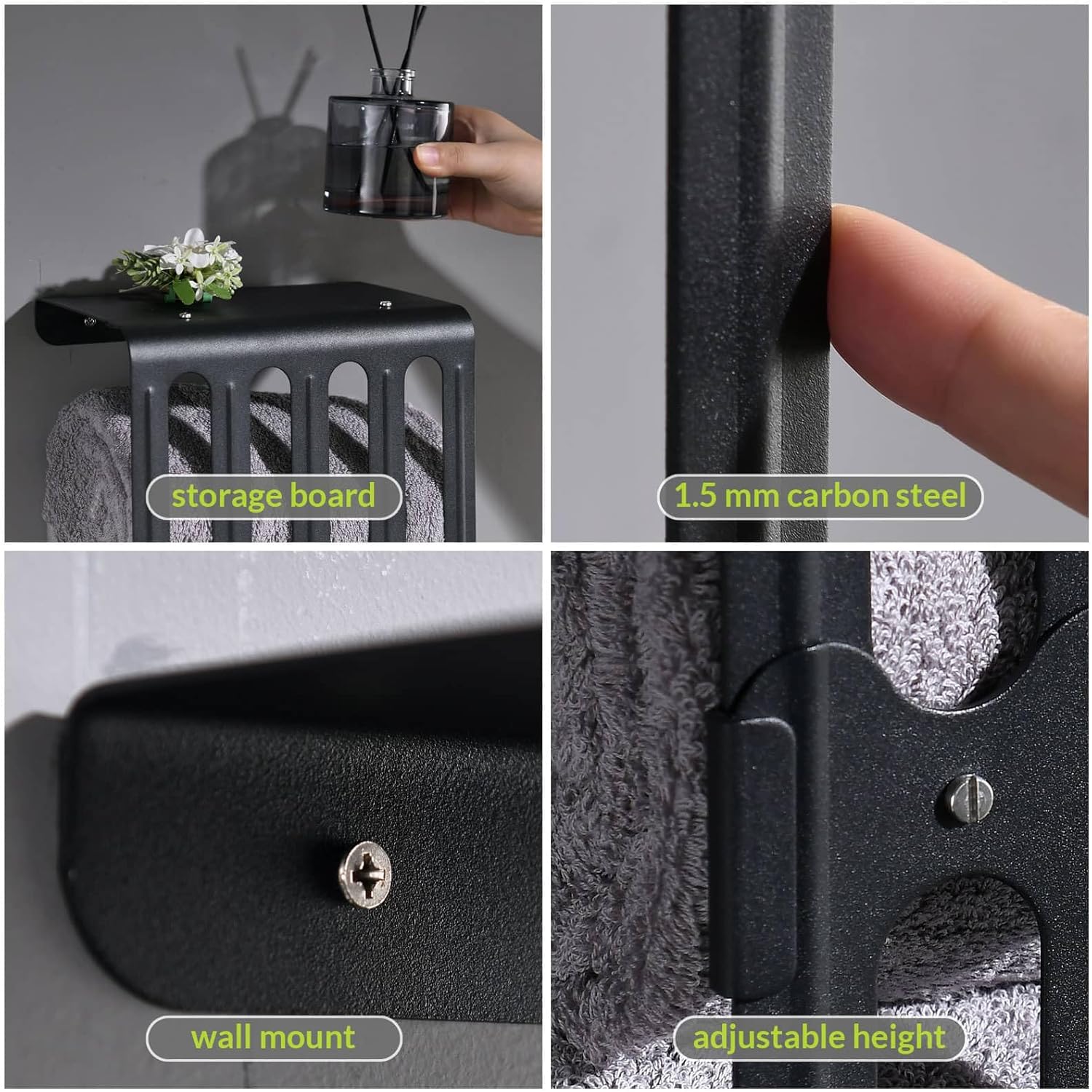 storage board

1.5 mm carbon steel

wall mount

adjustable height